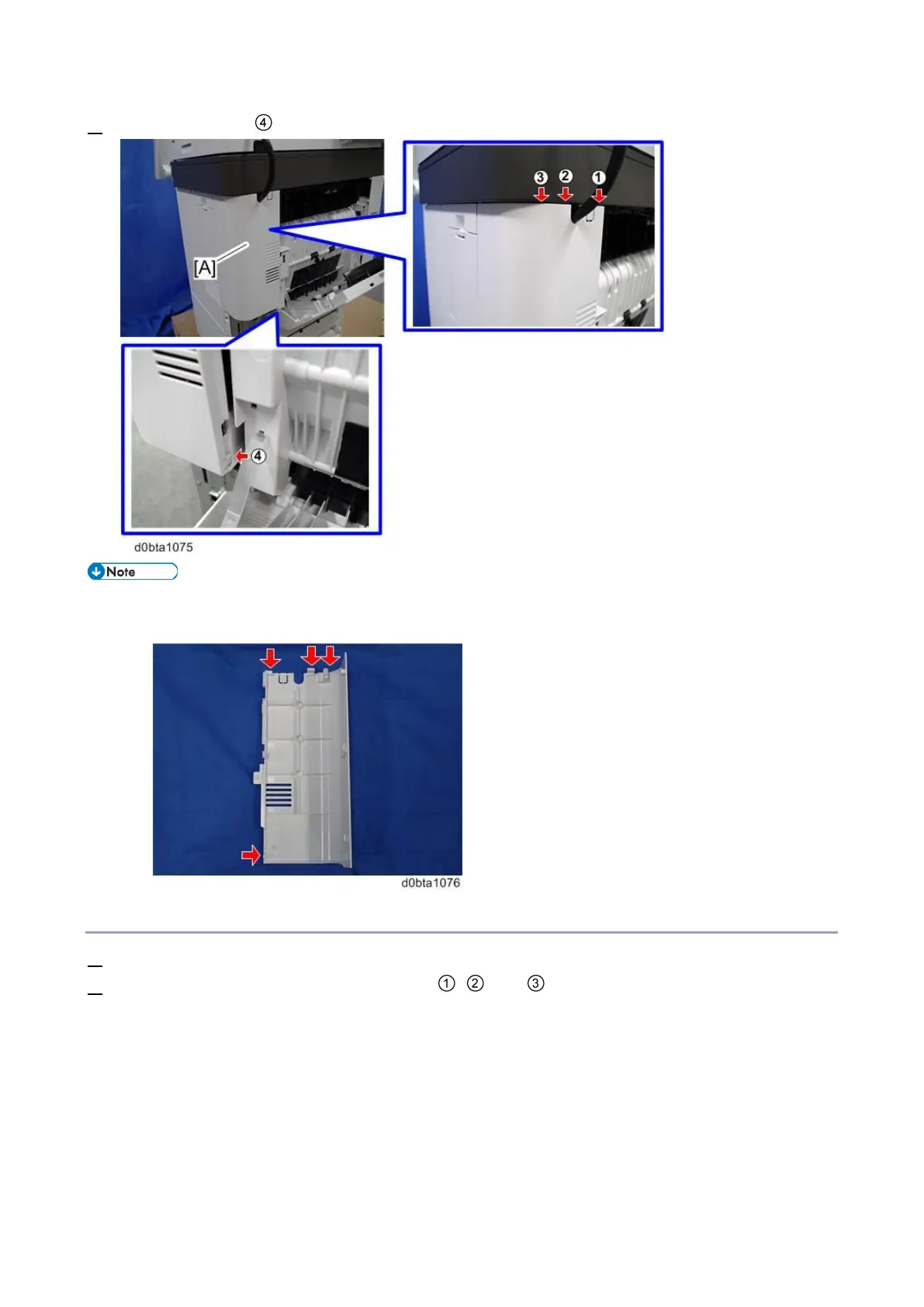 ④

③ ② ①

[A]

④

d0bta1075

Note

d0bta1076

① ② ③