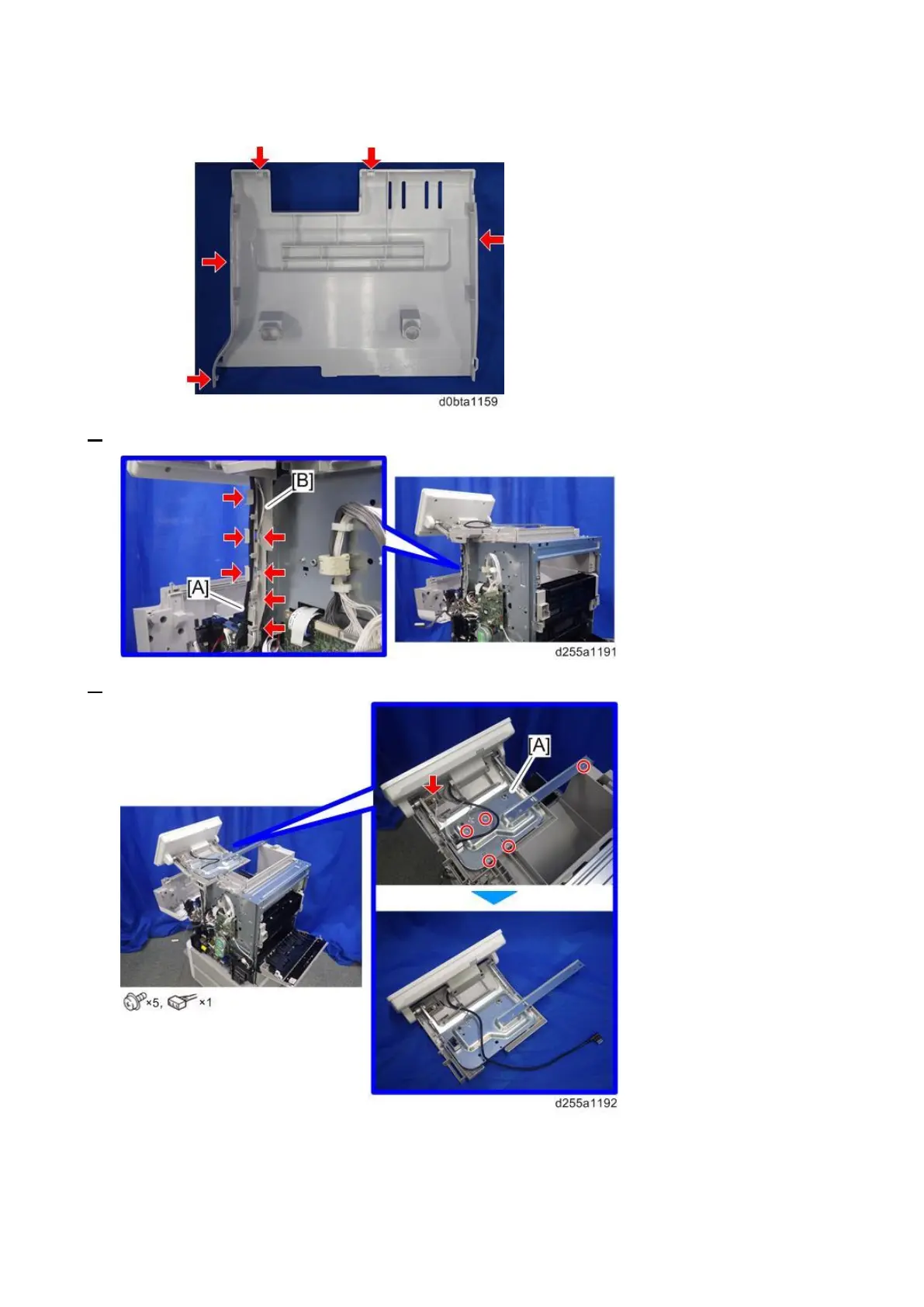 d0bta1159

[B]

[A]

d255a1191

[A]

×5, ×1

d255a1192