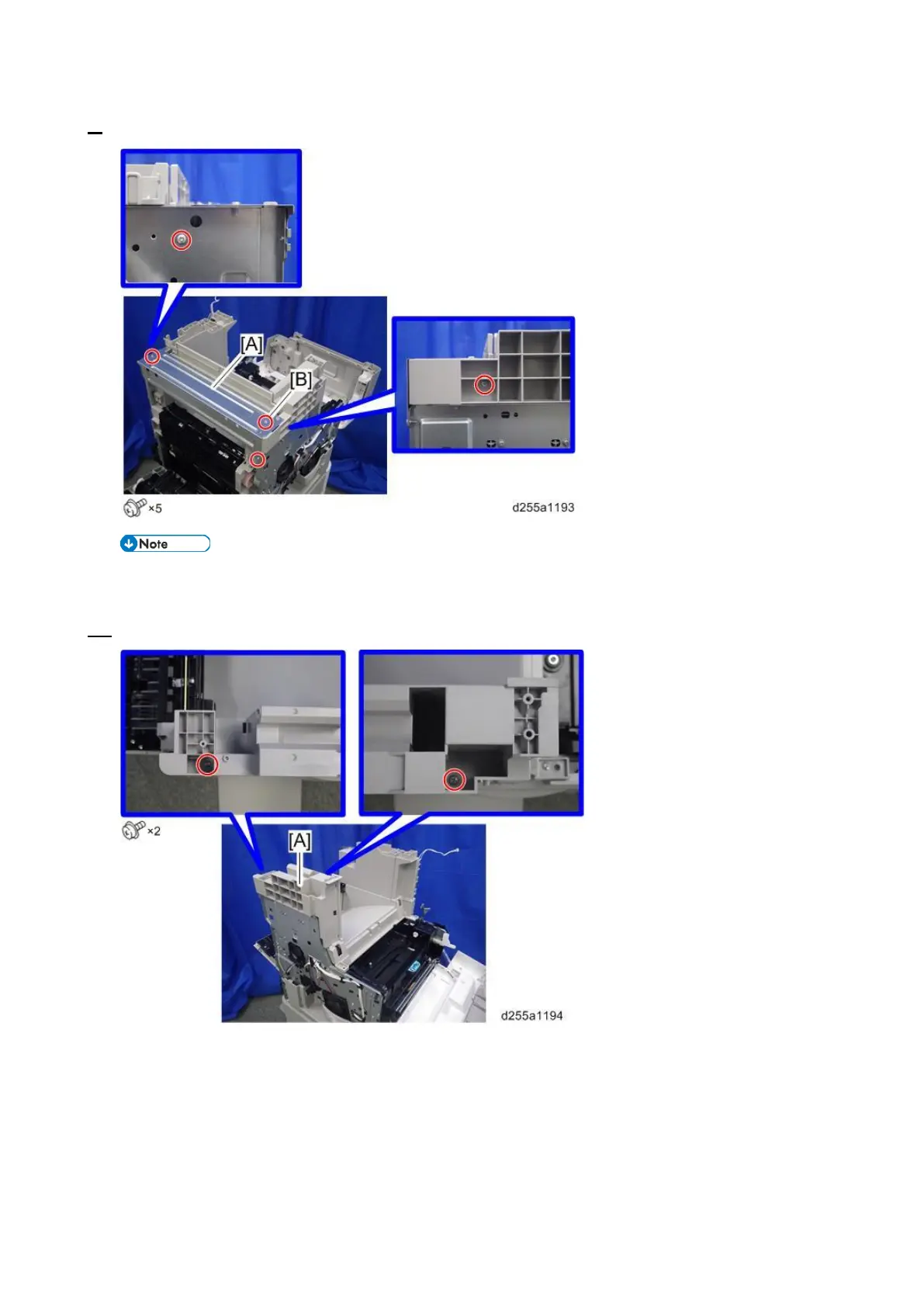 [A]

[B]

×5

d255a1193

Note

×2

[A]

d255a1194