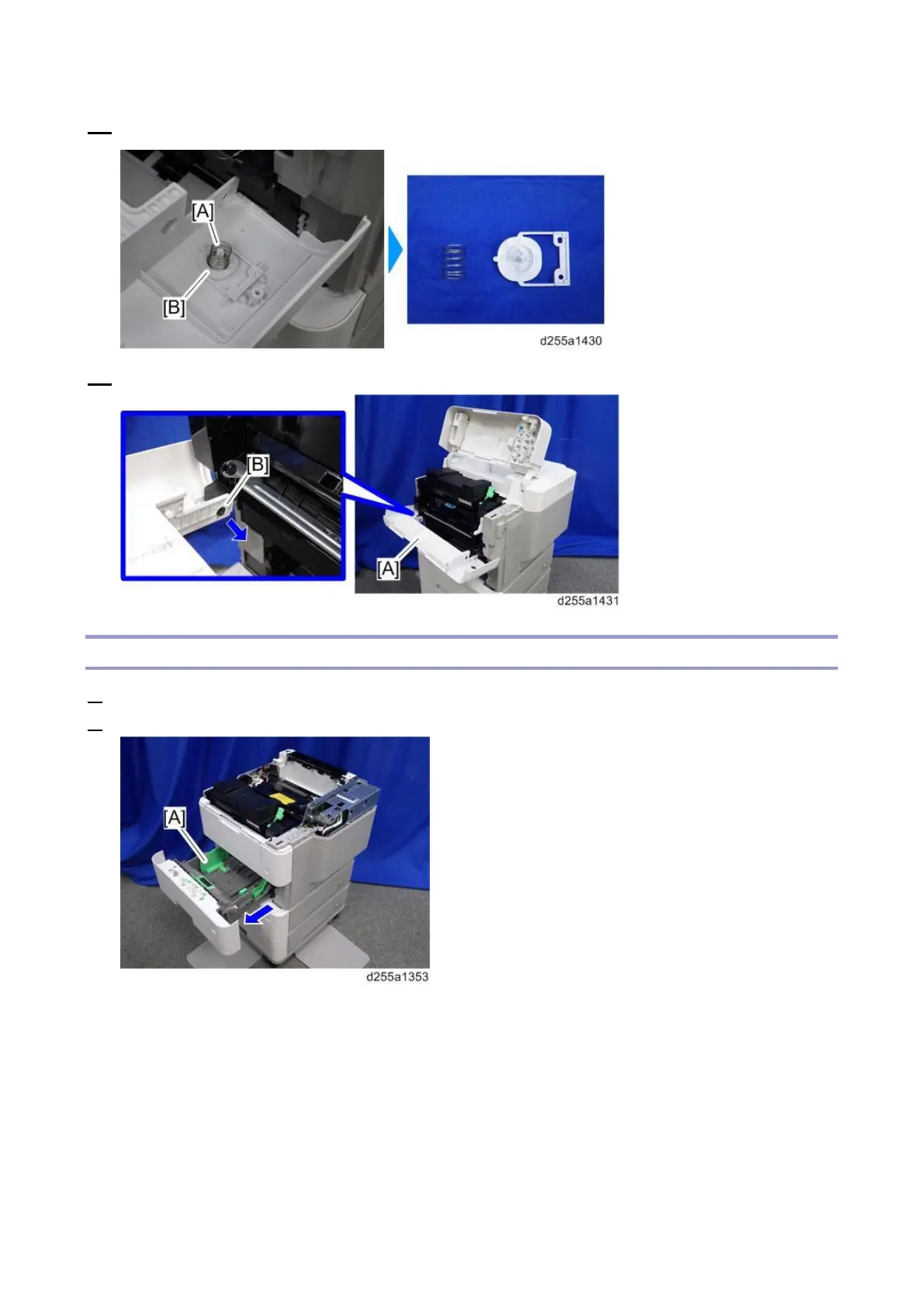 [A]

[B]

d255a1430

[B]

[A]

d255a1431

[A]

d255a1353