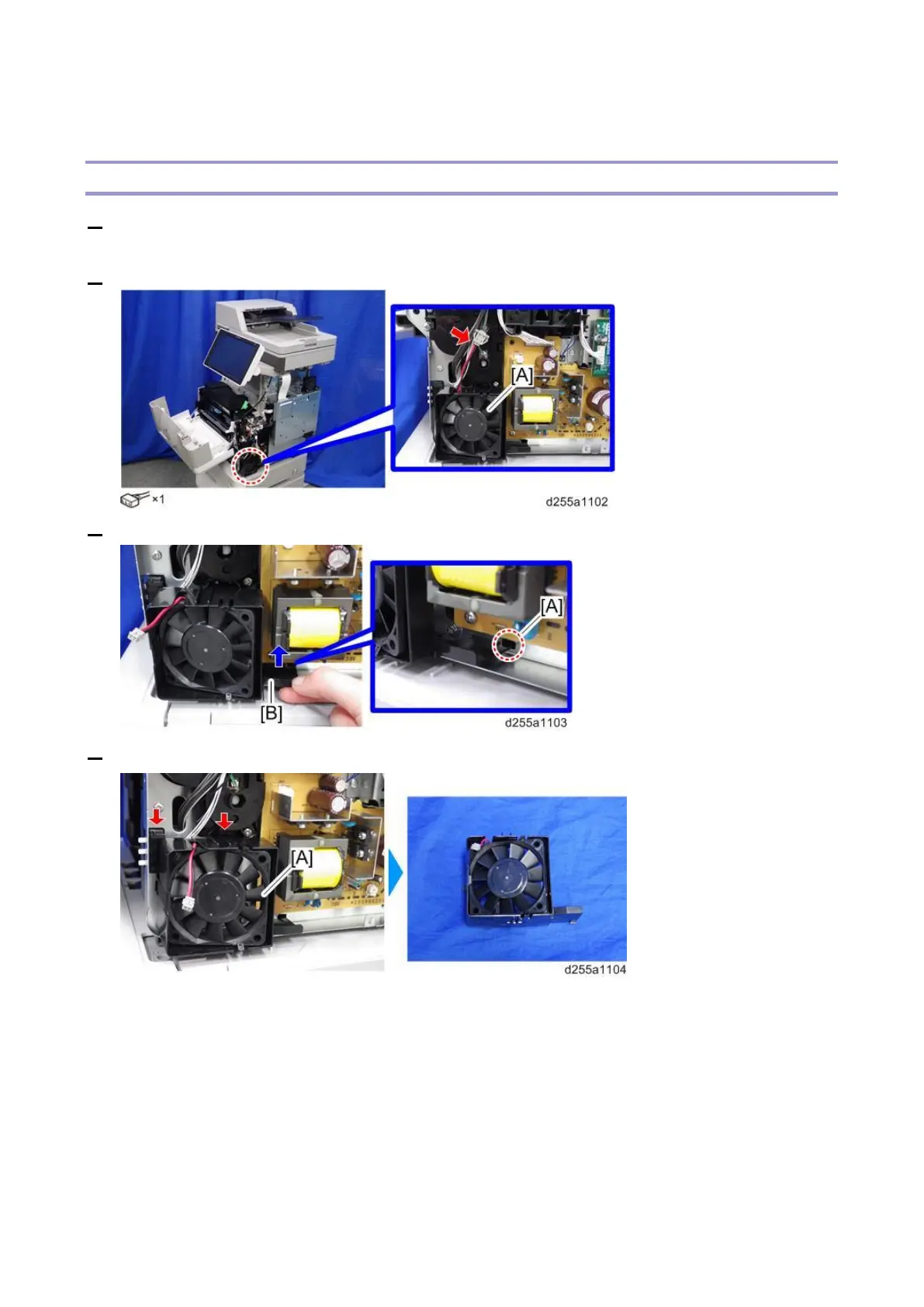 [A]

×1

d255a1102

[A]

[B]

d255a1103

[A]

d255a1104