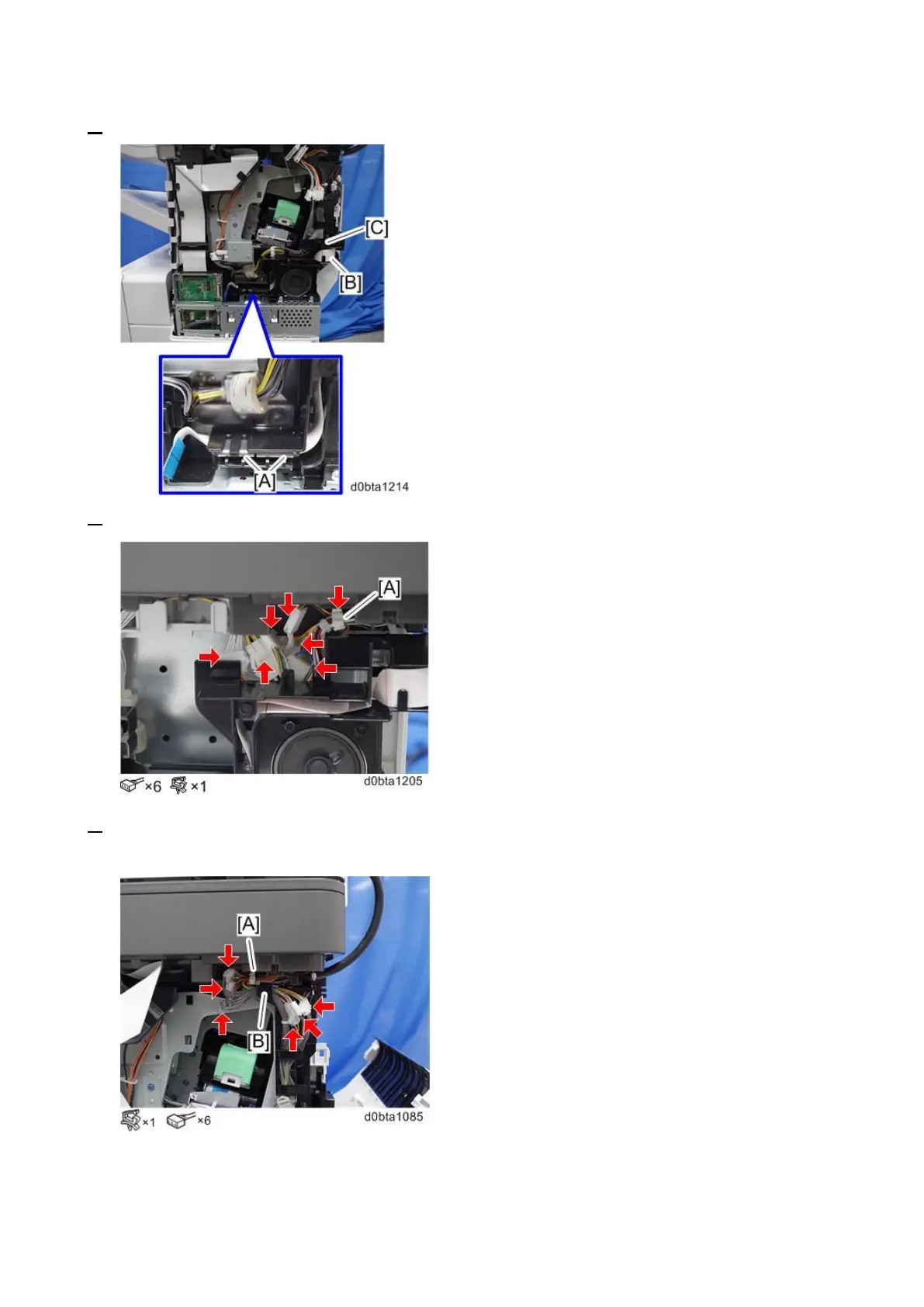 [C]

[B]

[A]

d0bta1214

[A]

×6 ×1

d0bta1205

[A]

[B]

×1 ×6

d0bta1085