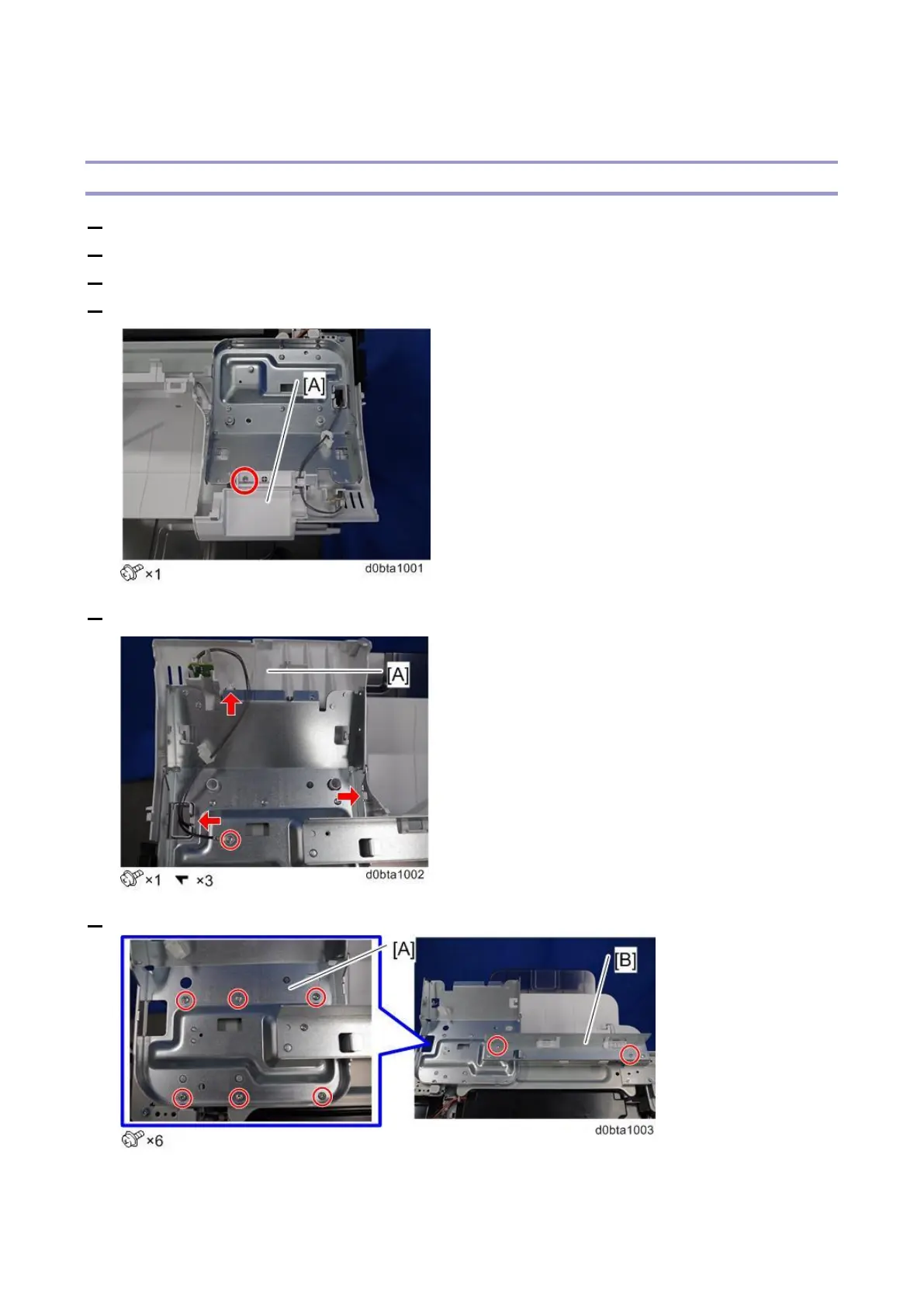 [A]

×1 d0bta1001

[A]

×1 ×3 d0bta1002

[A]

[B]

×6 d0bta1003