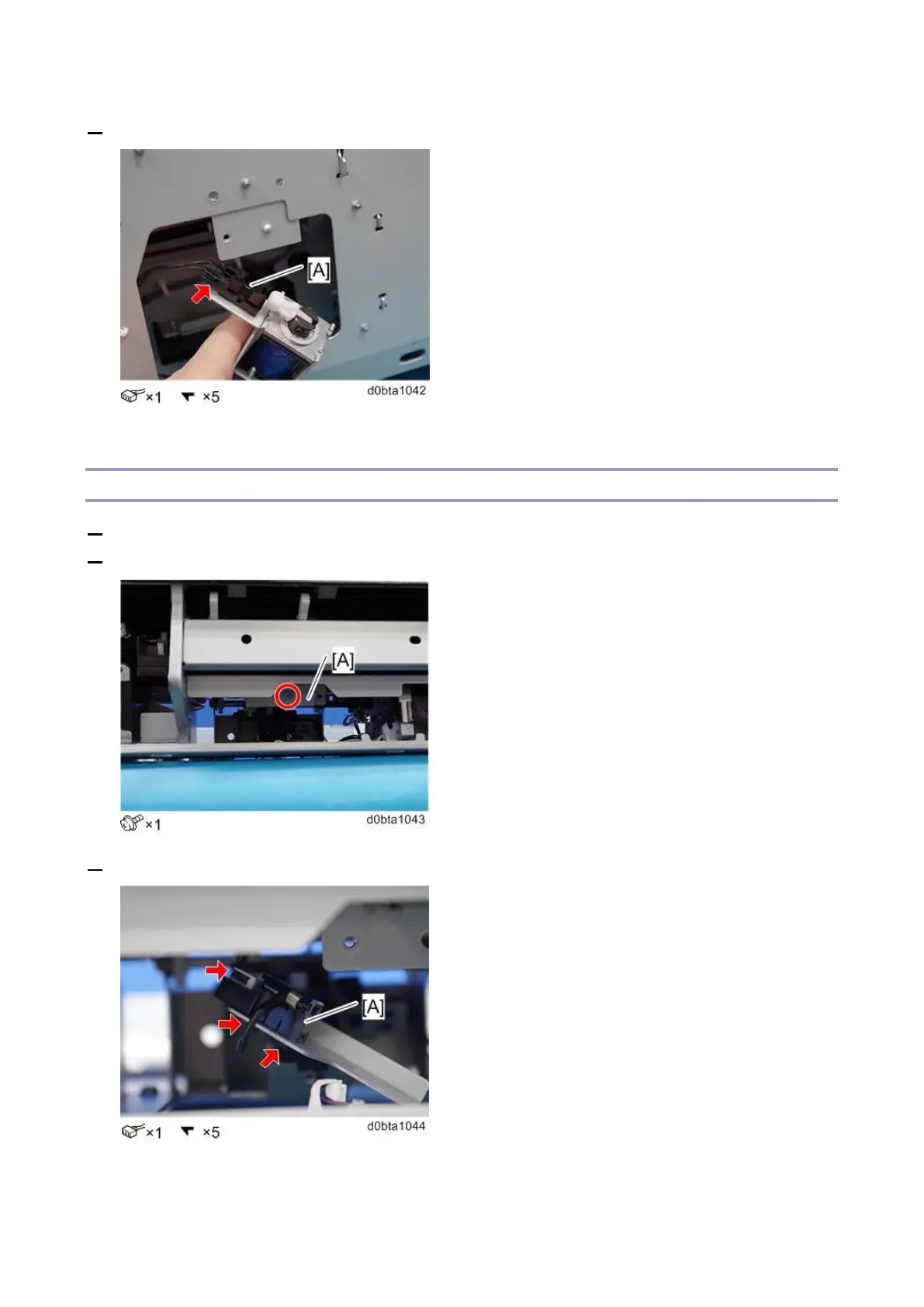 [A]

×1 ×5 d0bta1042

[A]

×1 d0bta1043

[A]

×1 ×5 d0bta1044