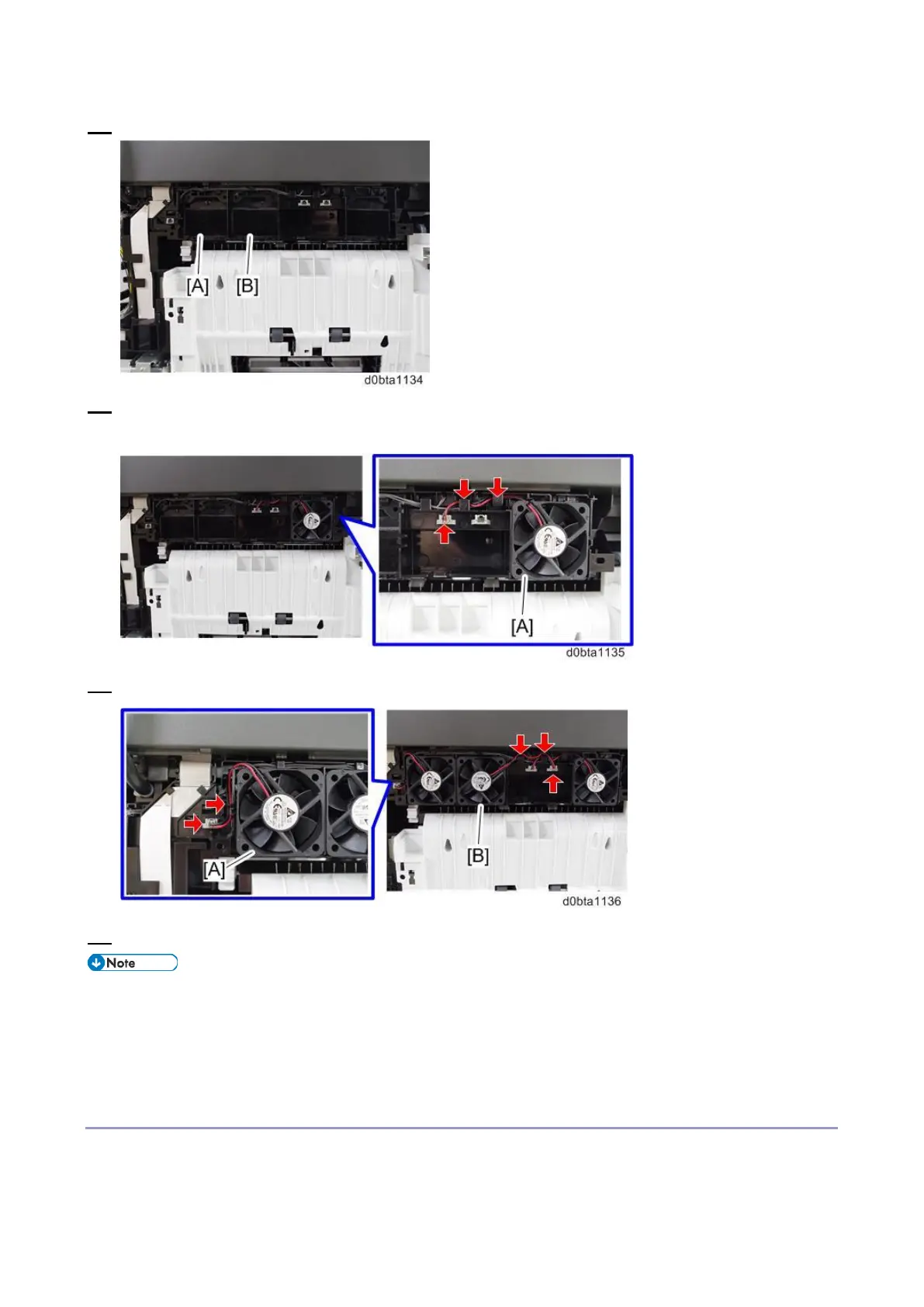 [A] [B]

d0bta1134

[A]

d0bta1135

[A]

[B]

d0bta1136

Note