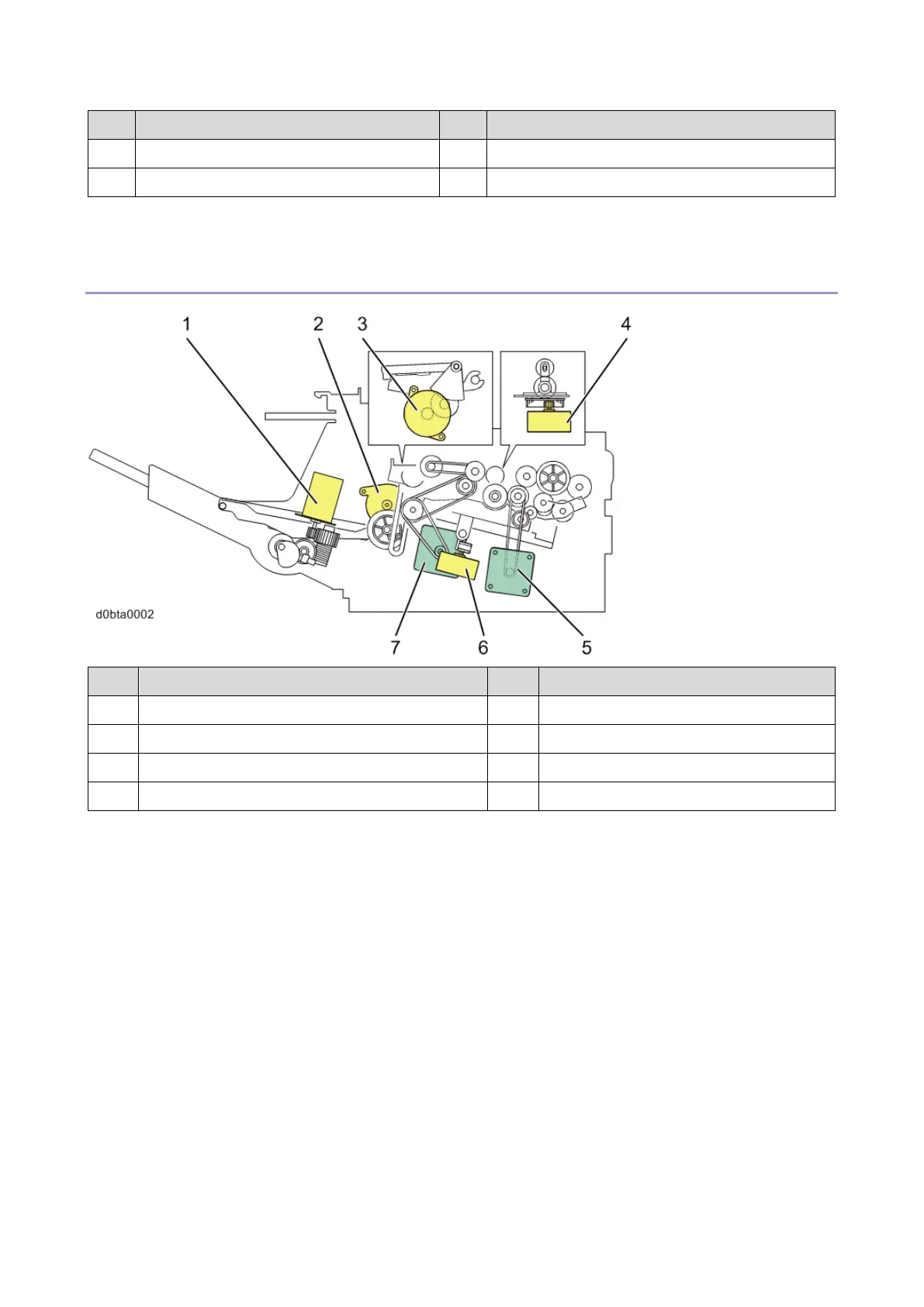 1 2 3 4

d0bta0002

7 6 5