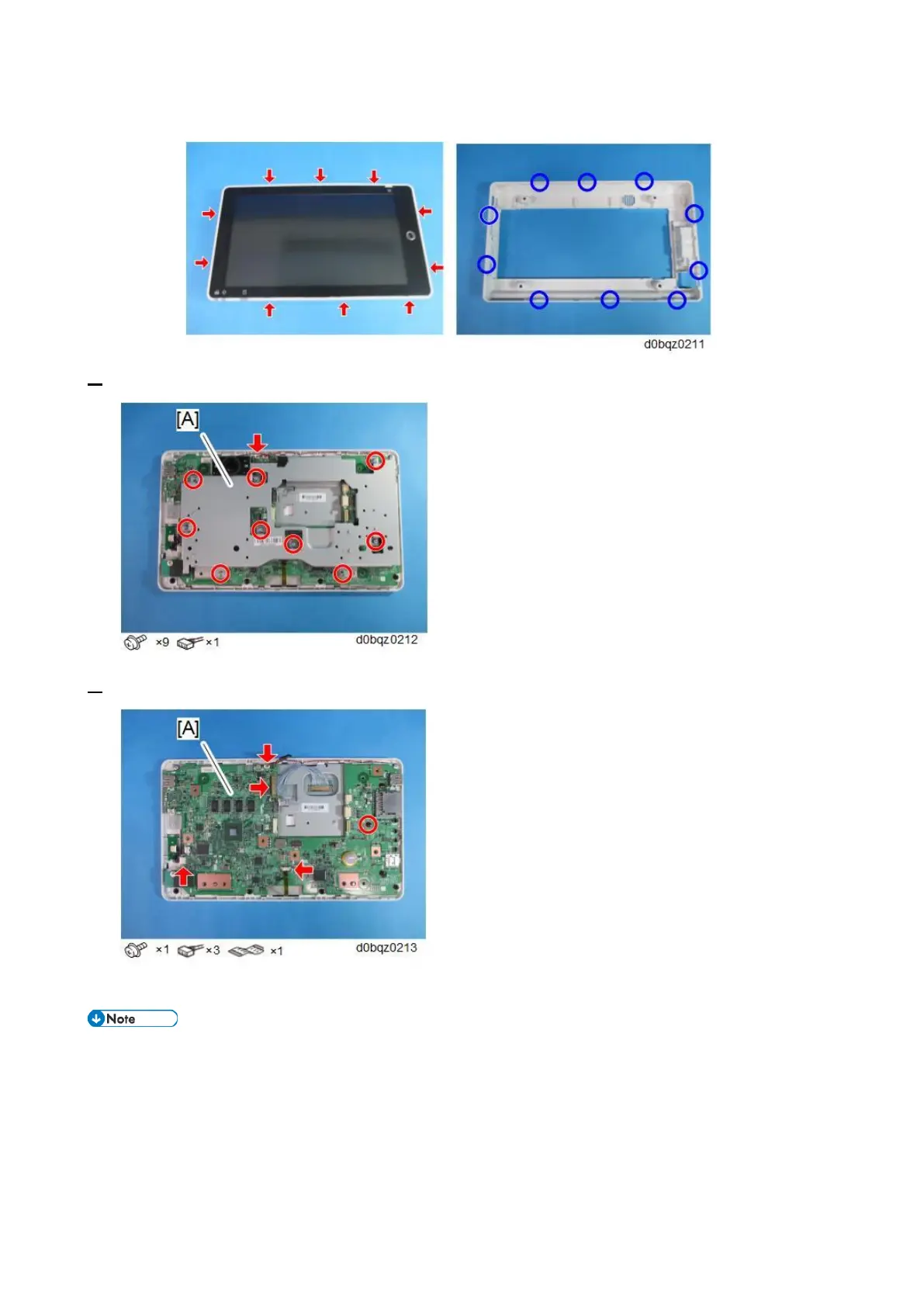 d0bqz0211

[A]

×9 ×1 d0bqz0212

[A]

×1 ×3 ×1 d0bqz0213

Note