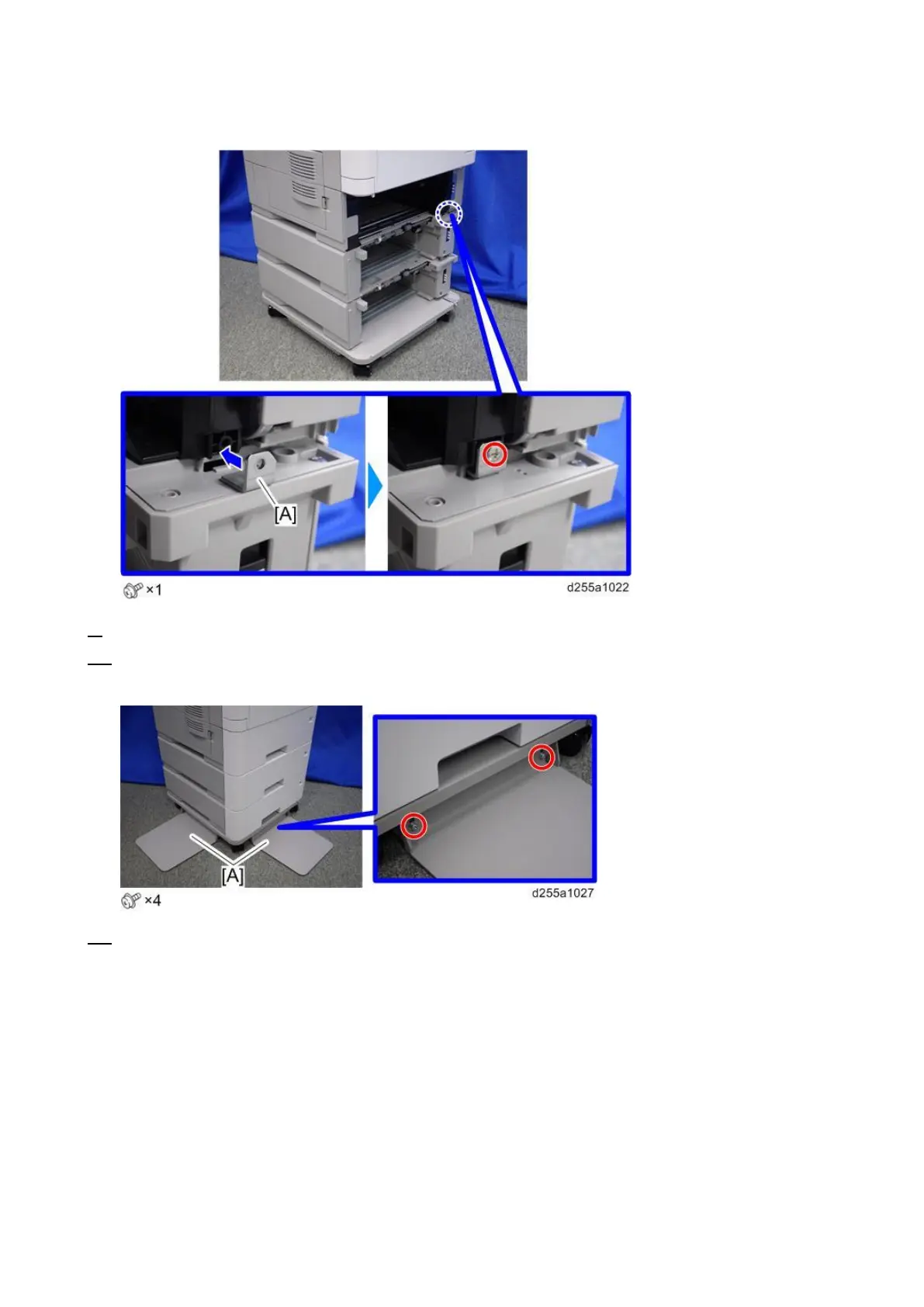 [A]

×1

d255a1022

[A]

×4

d255a1027