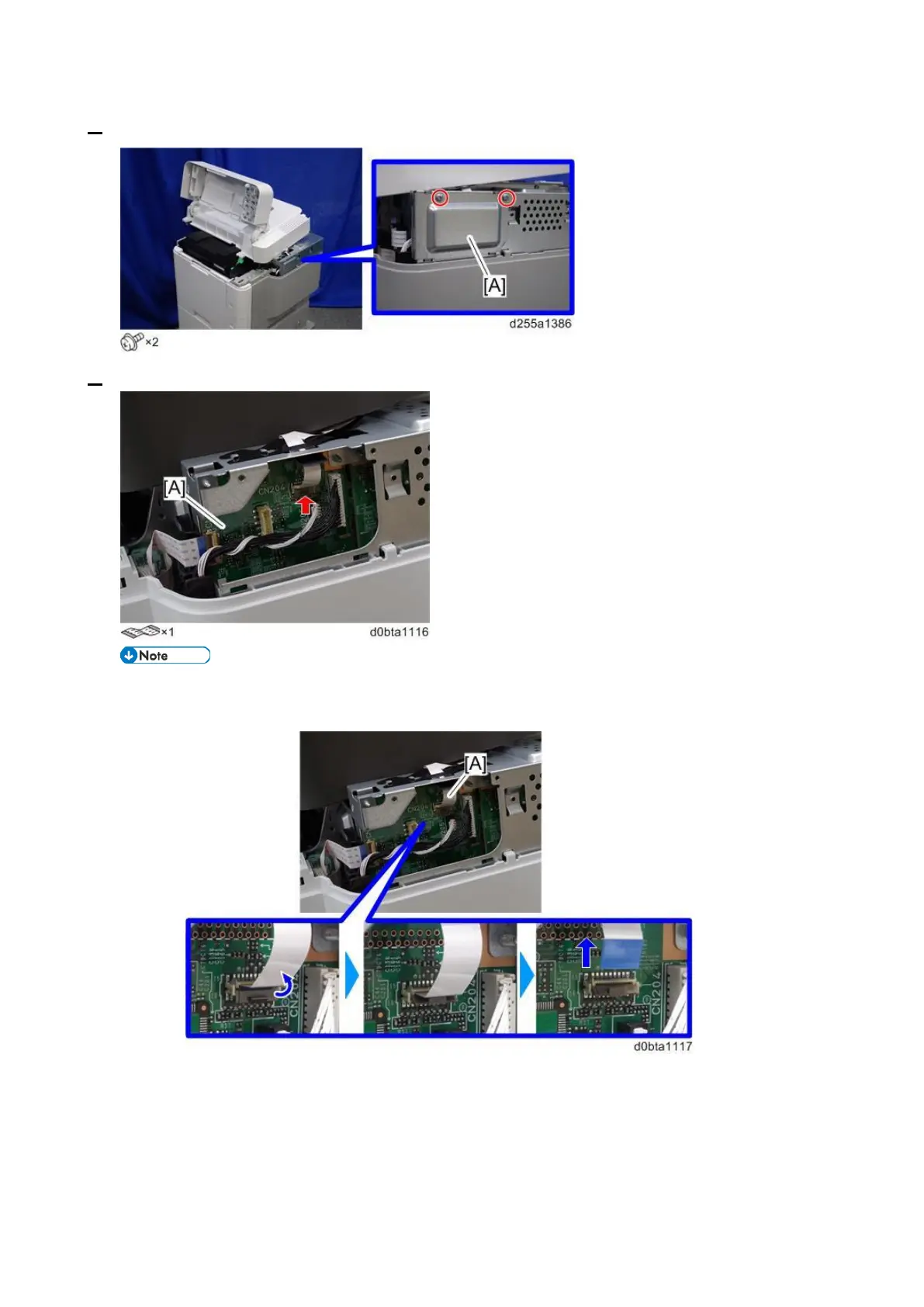 [A]

d255a1386

×2

[A]

CN204

×1

d0bta1116

Note

[A]

CN204

CN204

CN204

d0bta1117