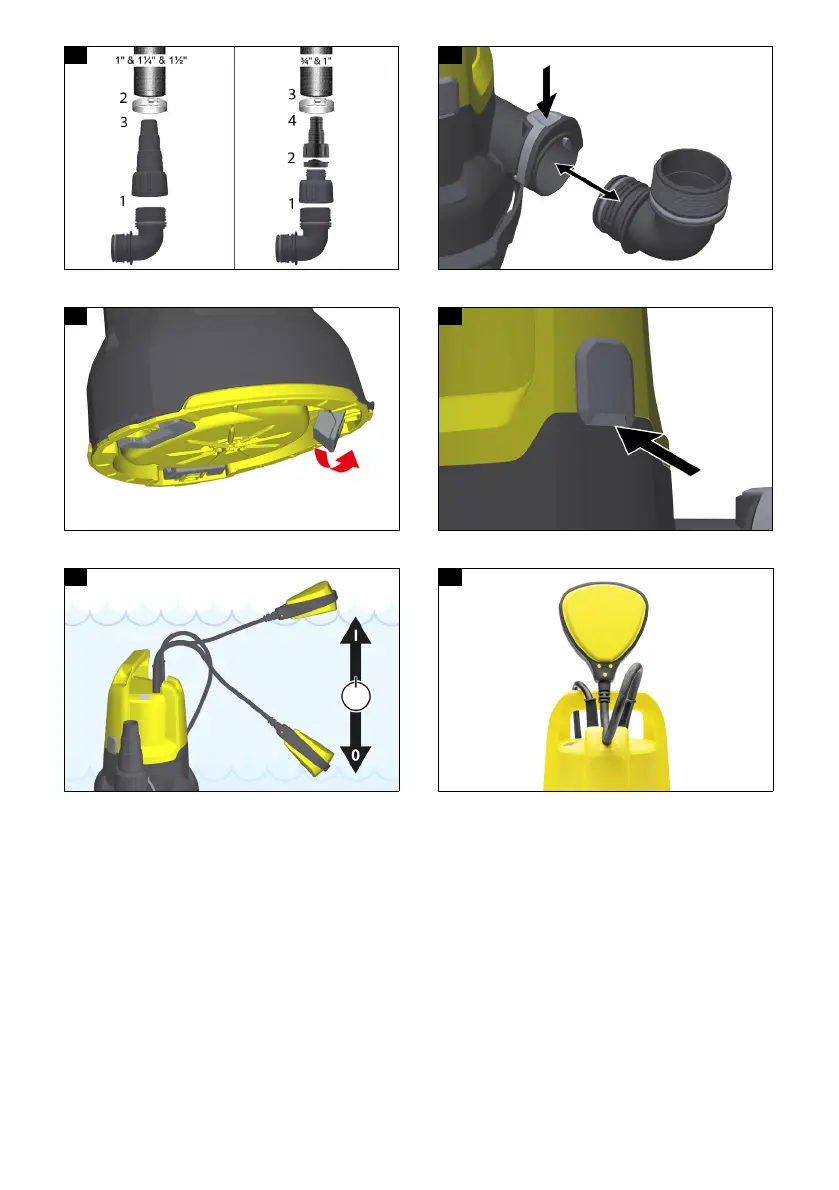 1" & 1¼" & 1½"

2

3

1

¾" & 1"

3

4

2

1

I

0