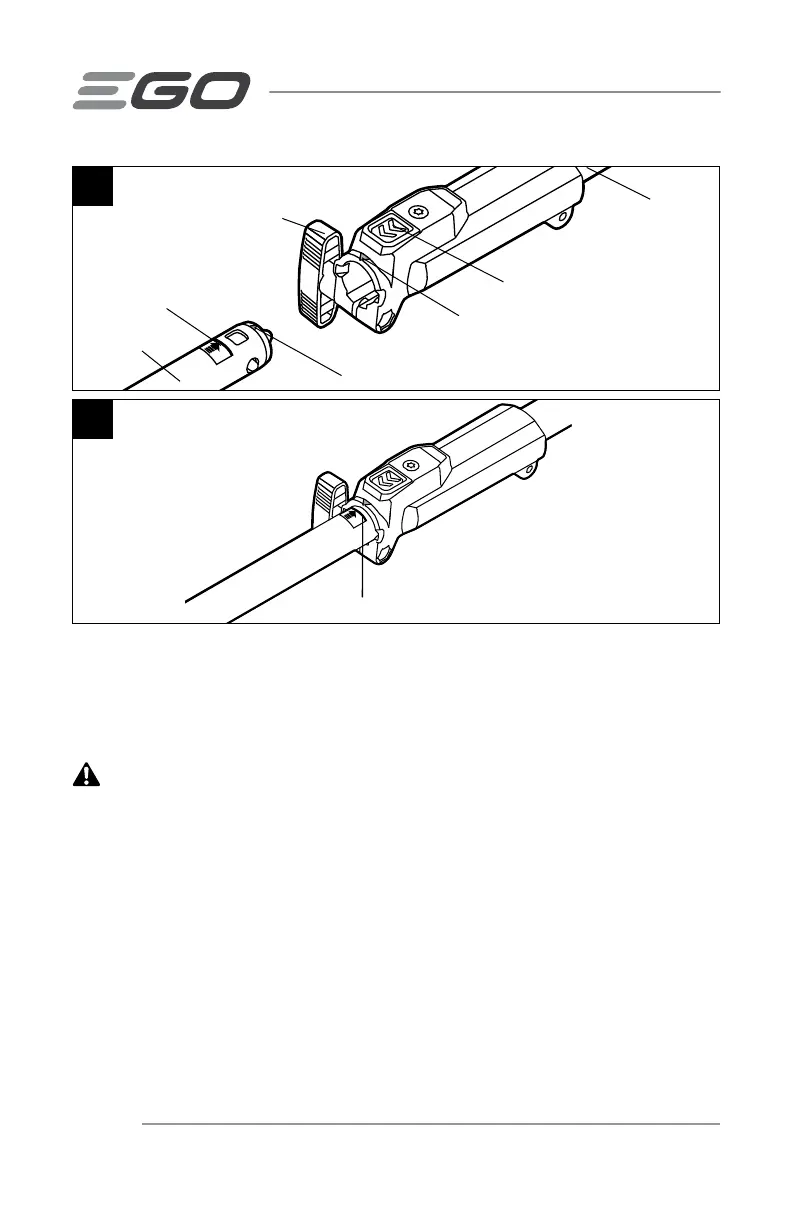 EGO