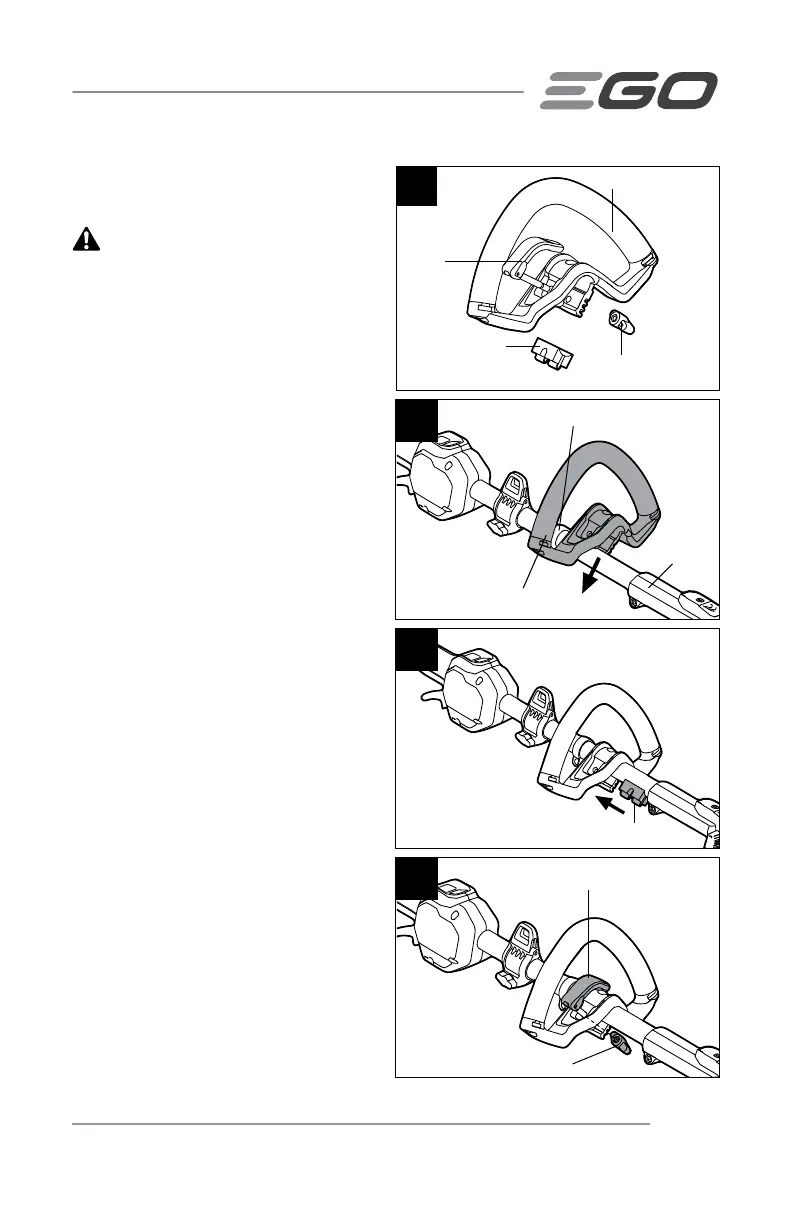 EGO