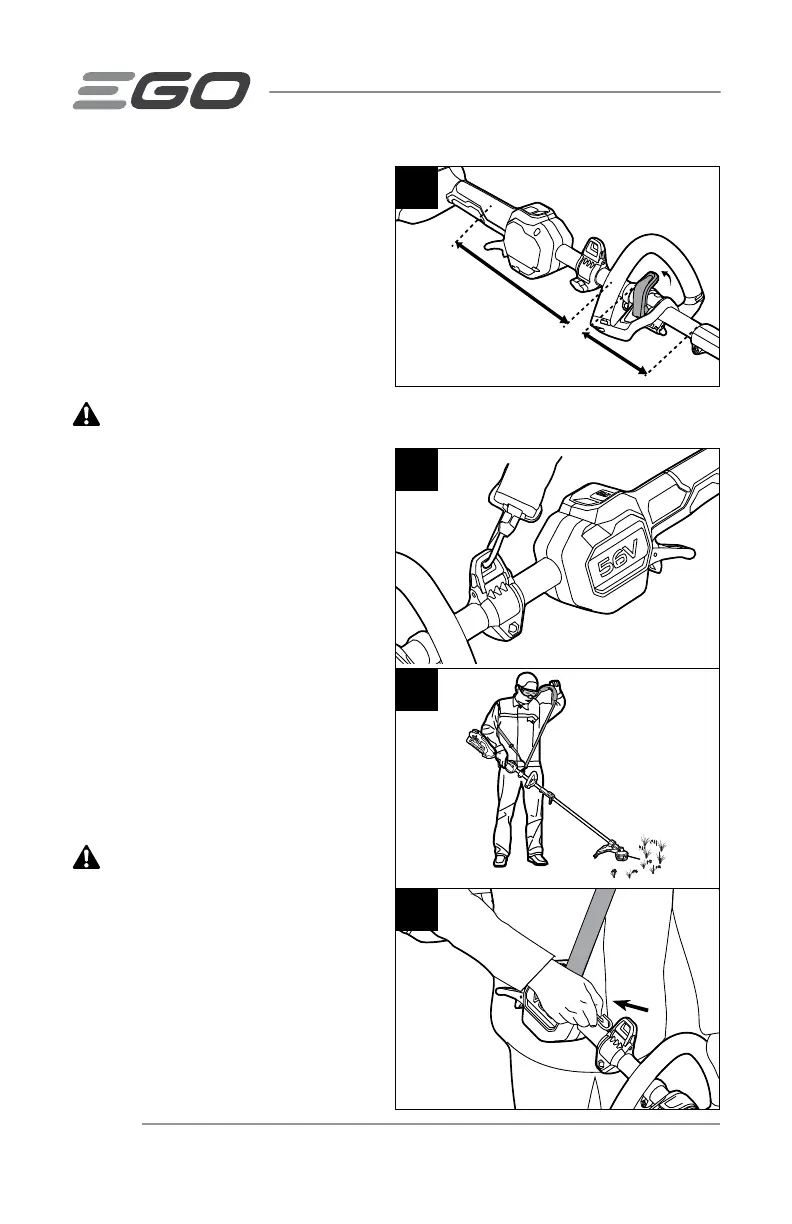 EGO

56V