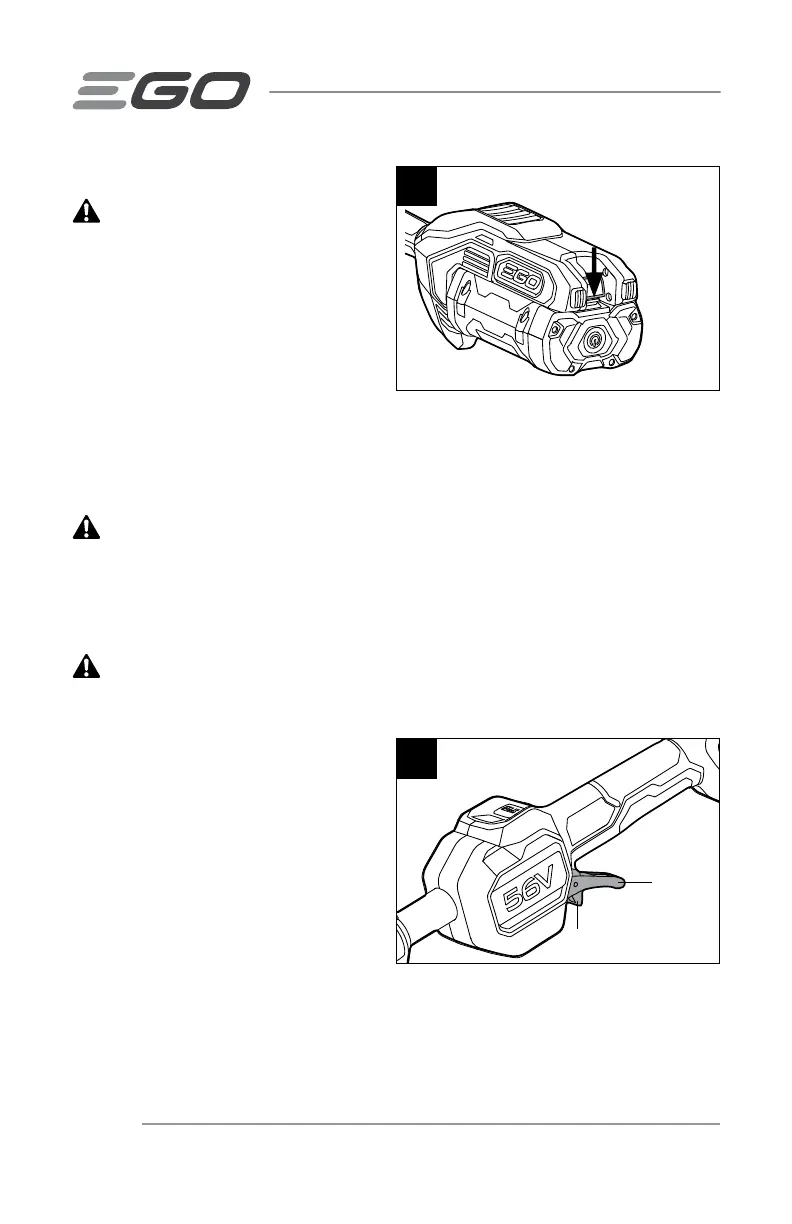 EGO

EGO

56V