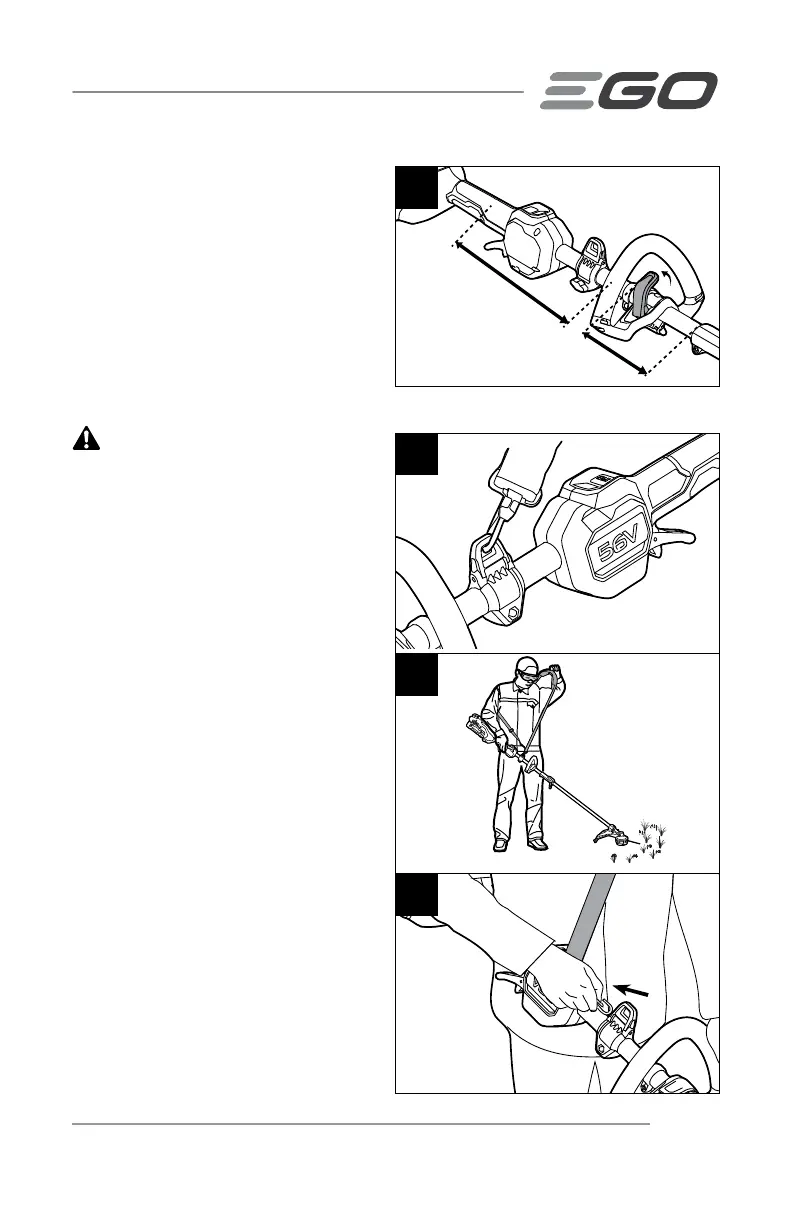 EGO

56V