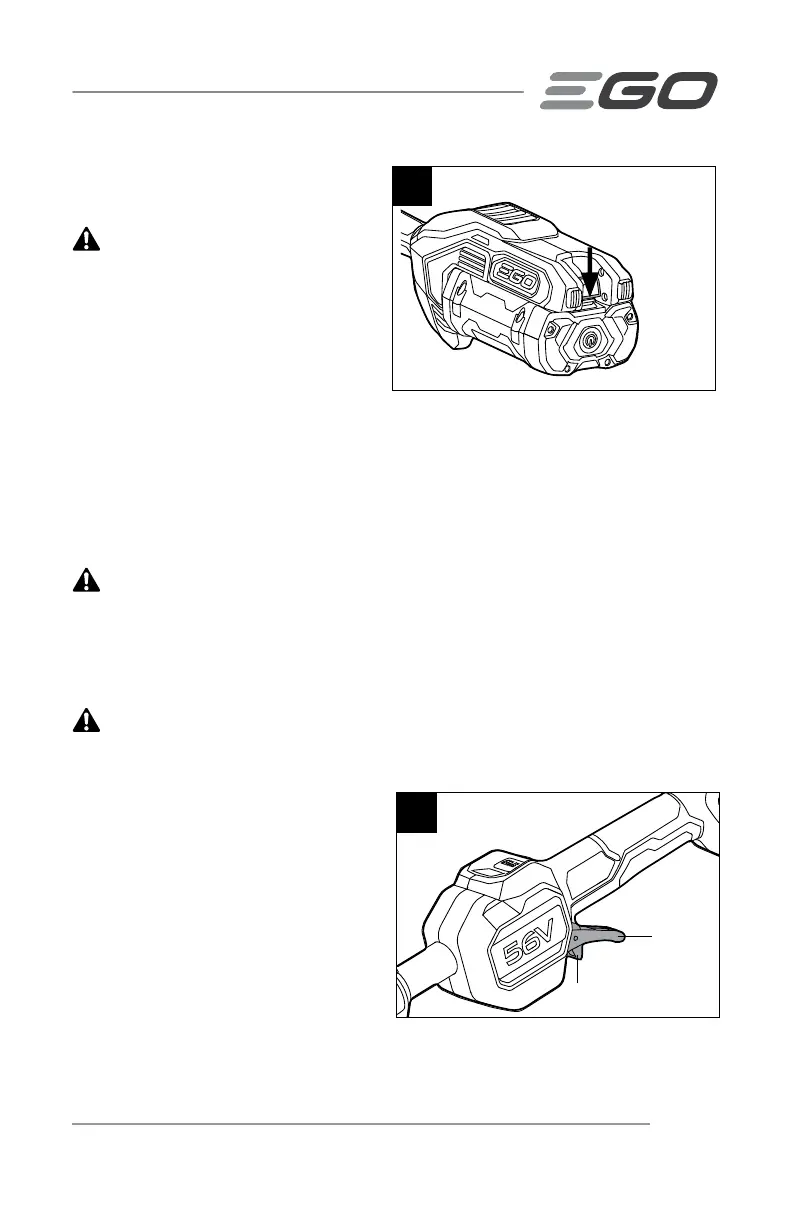 EGO

EGO

56V