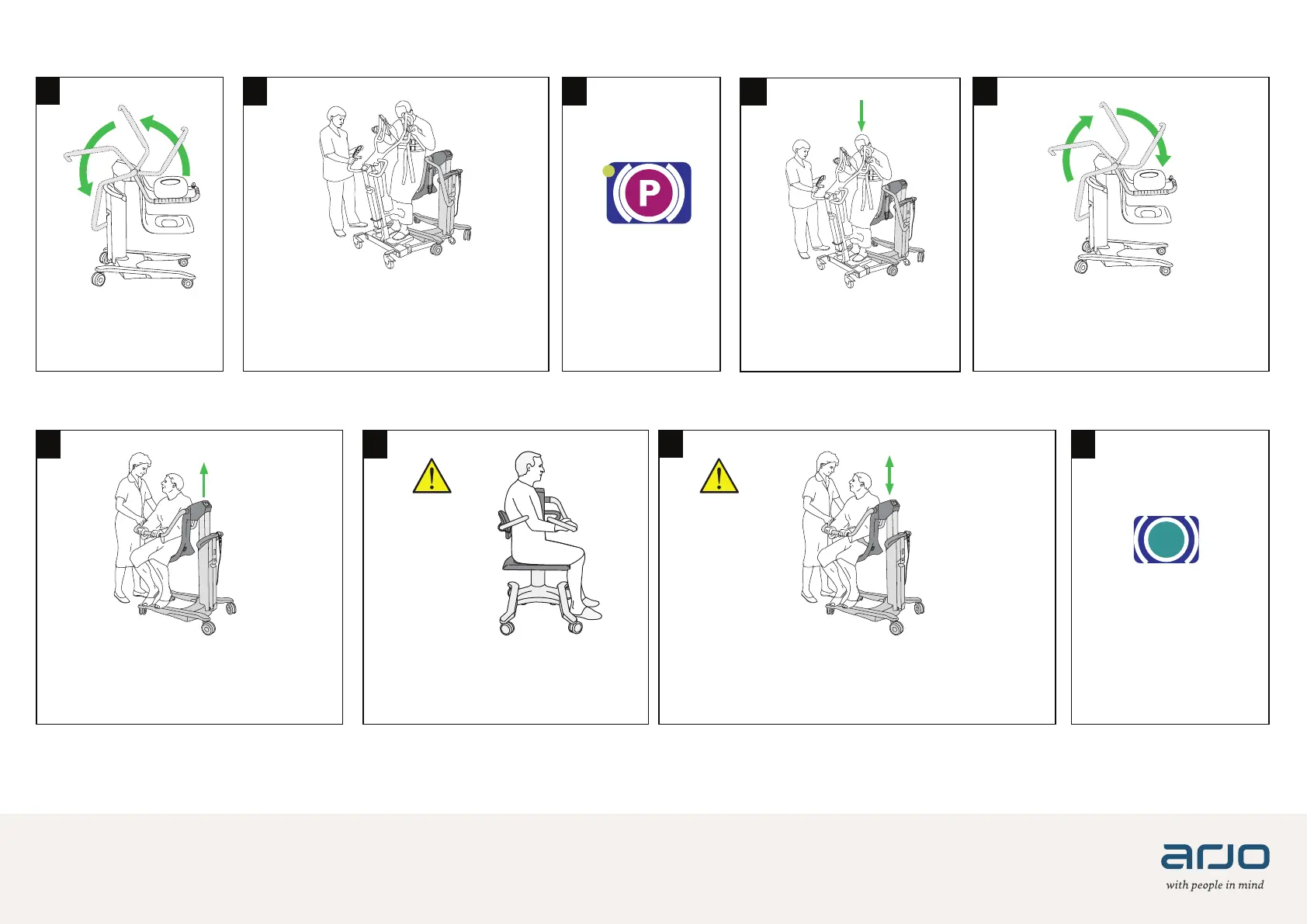 P

arjo
with people in mind