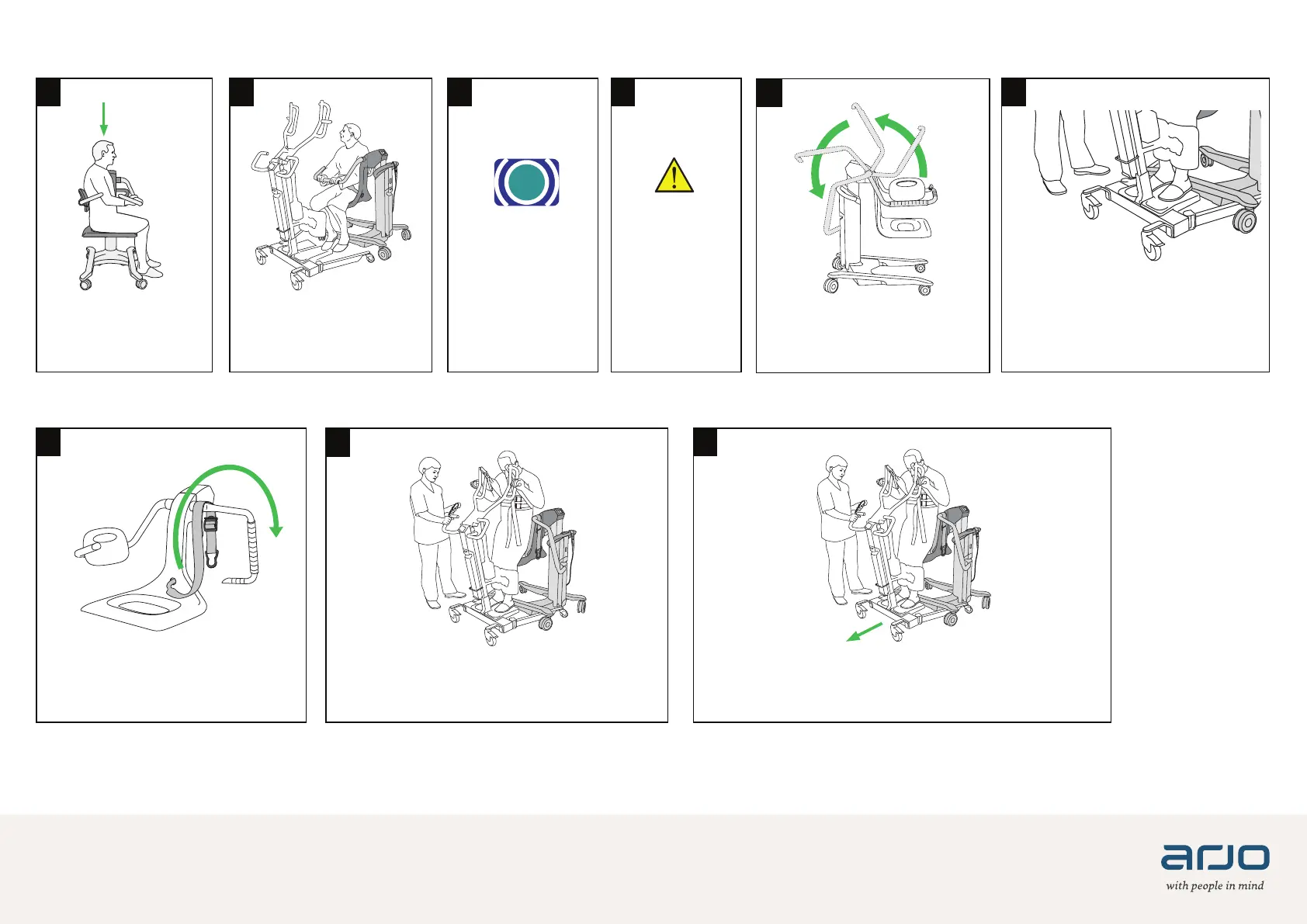 arjo
with people in mind