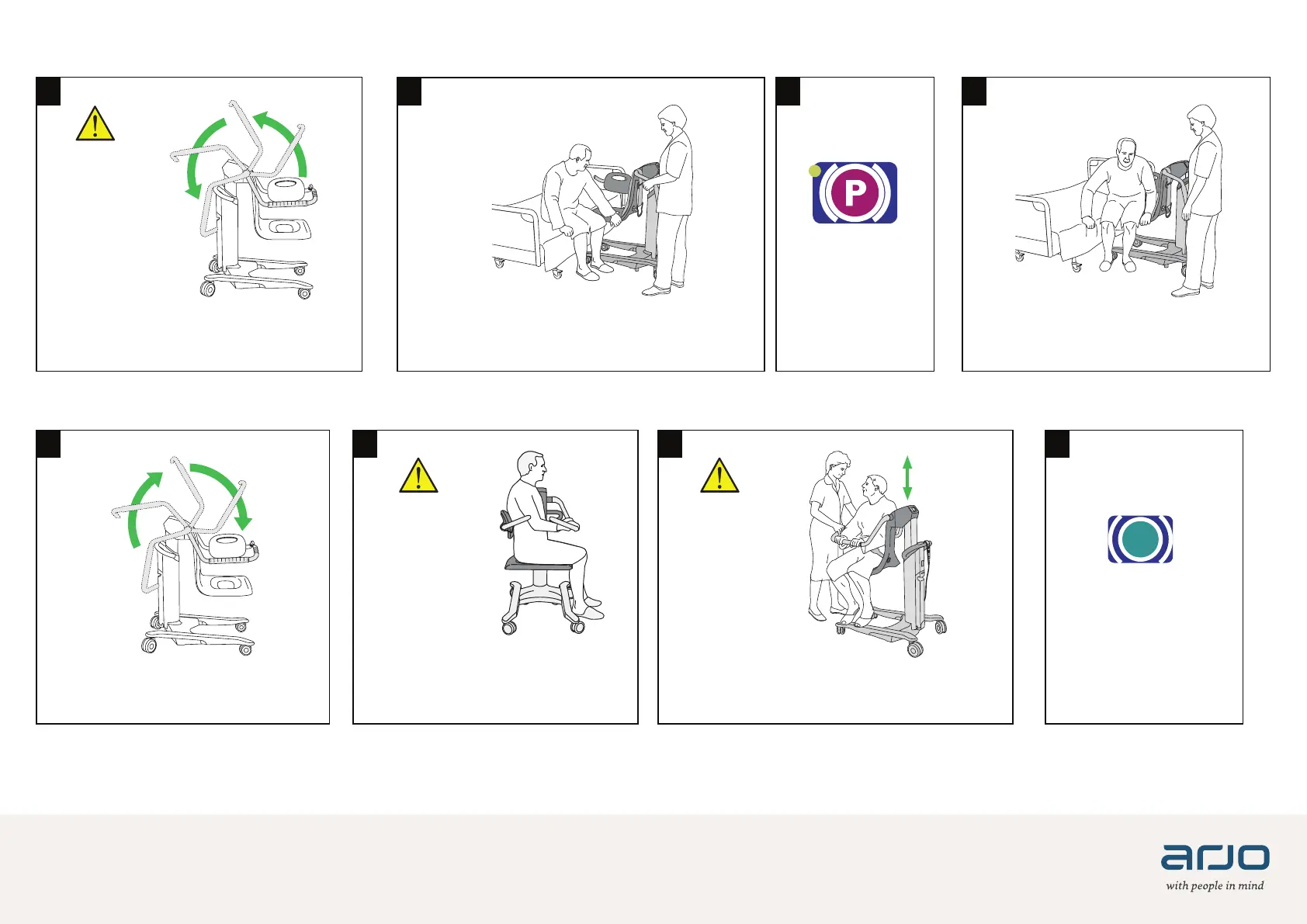 P

arjo
with people in mind