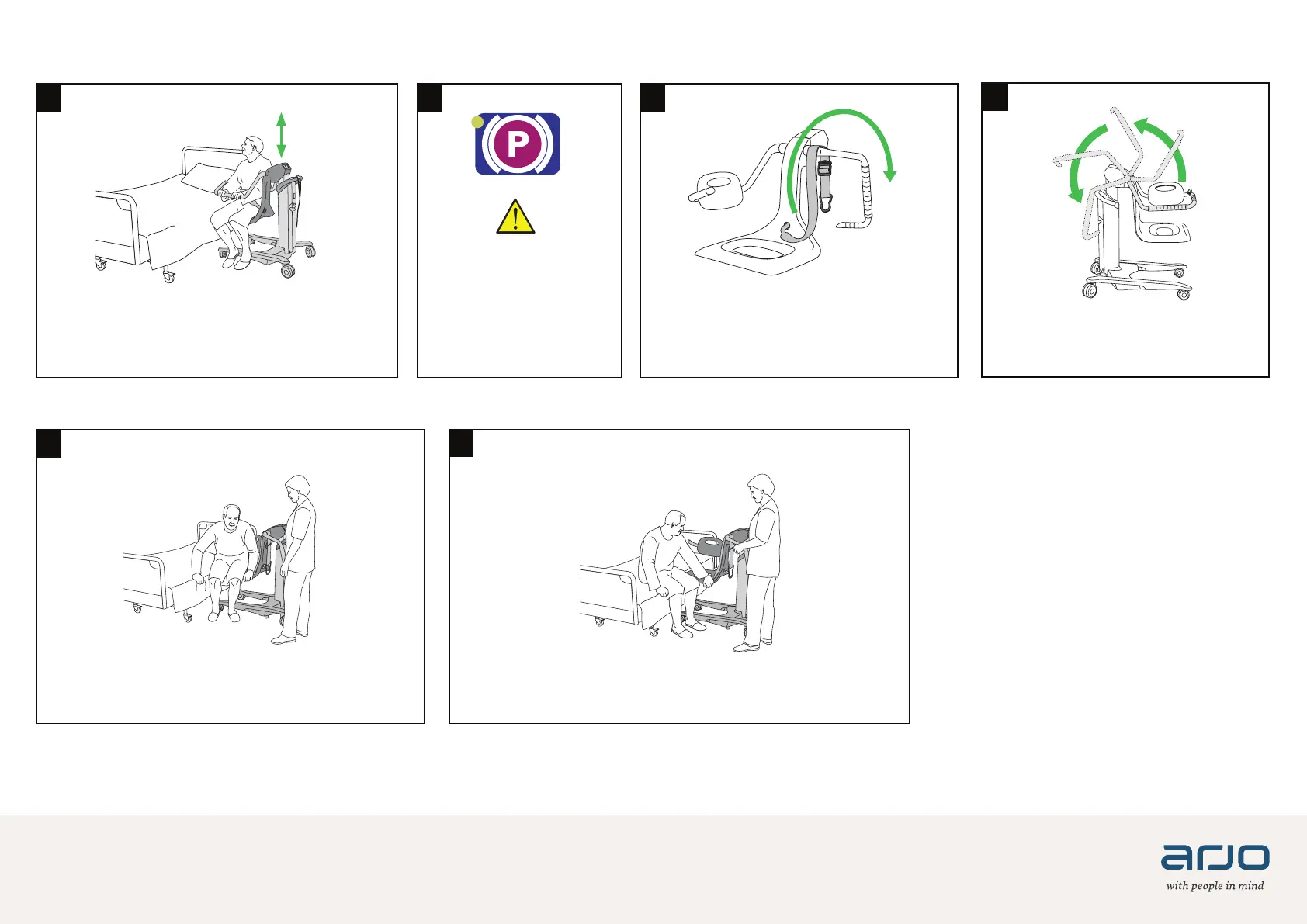 P

arjo
with people in mind