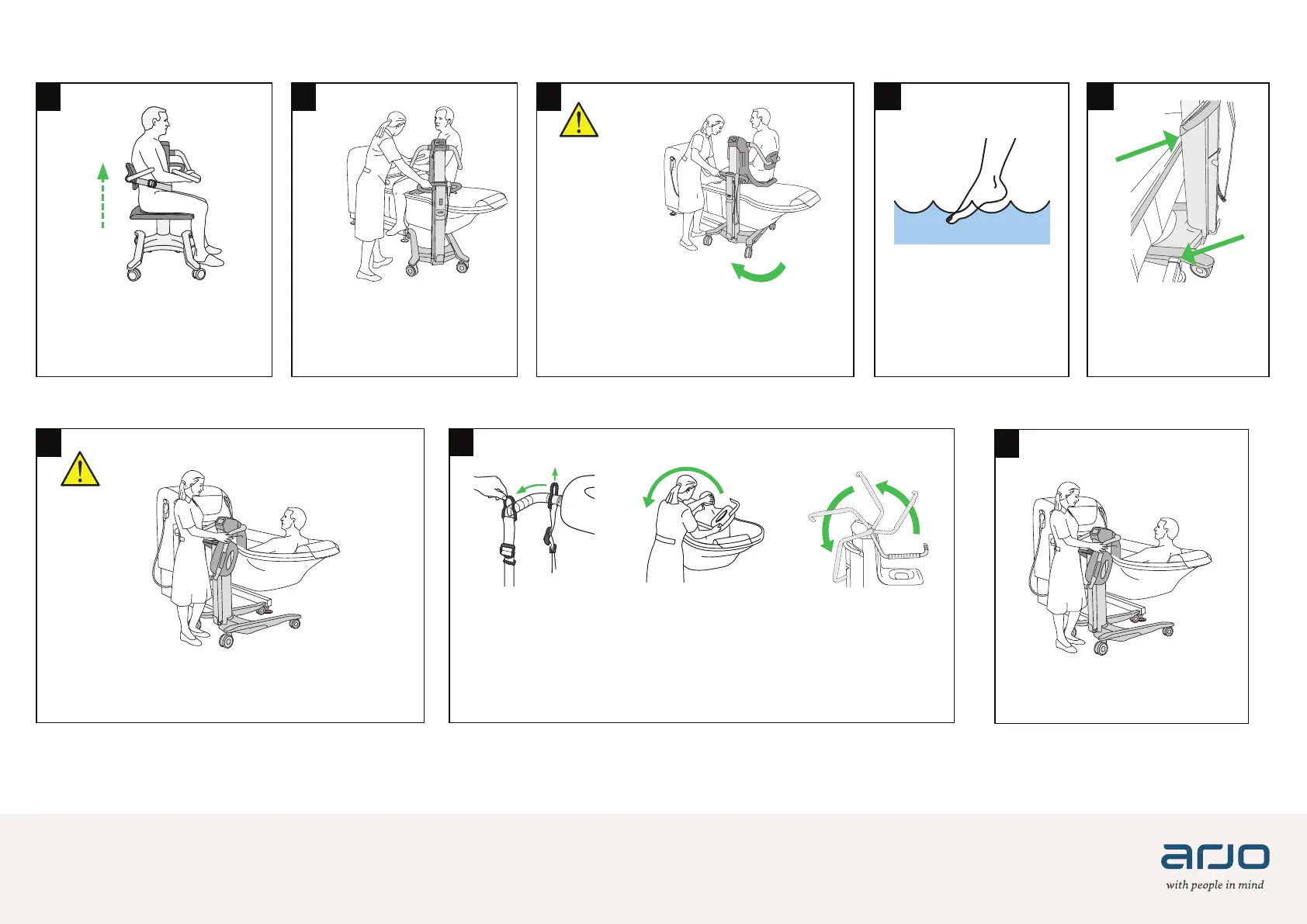 arjo
with people in mind