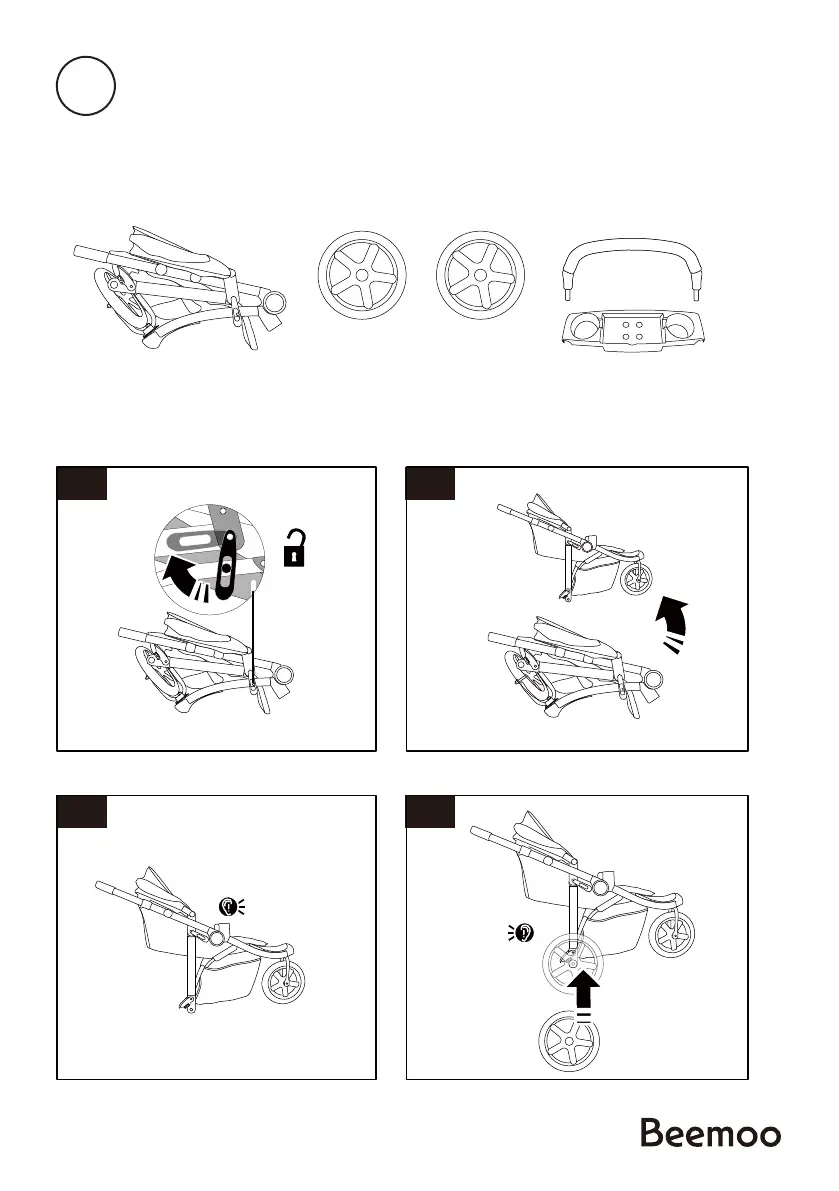 Beemoo