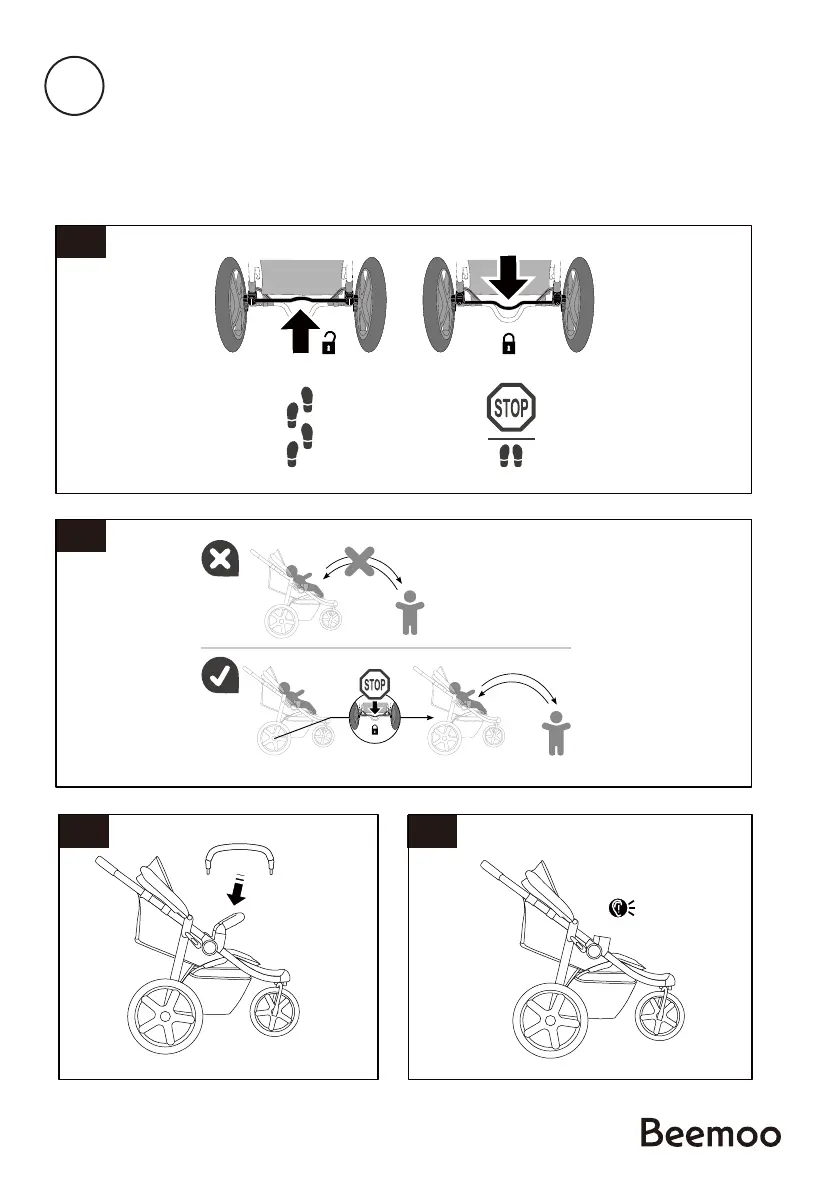 STOP

STOP

Beemoo