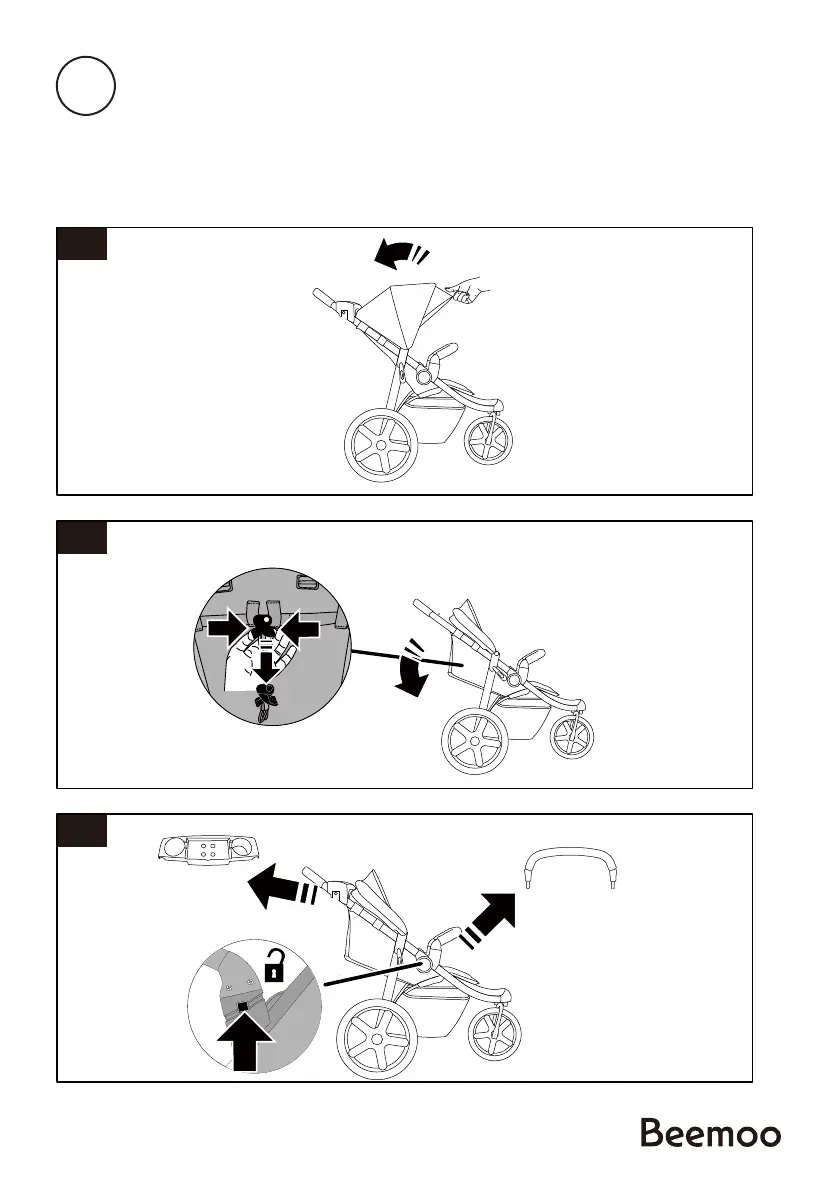 Beemoo