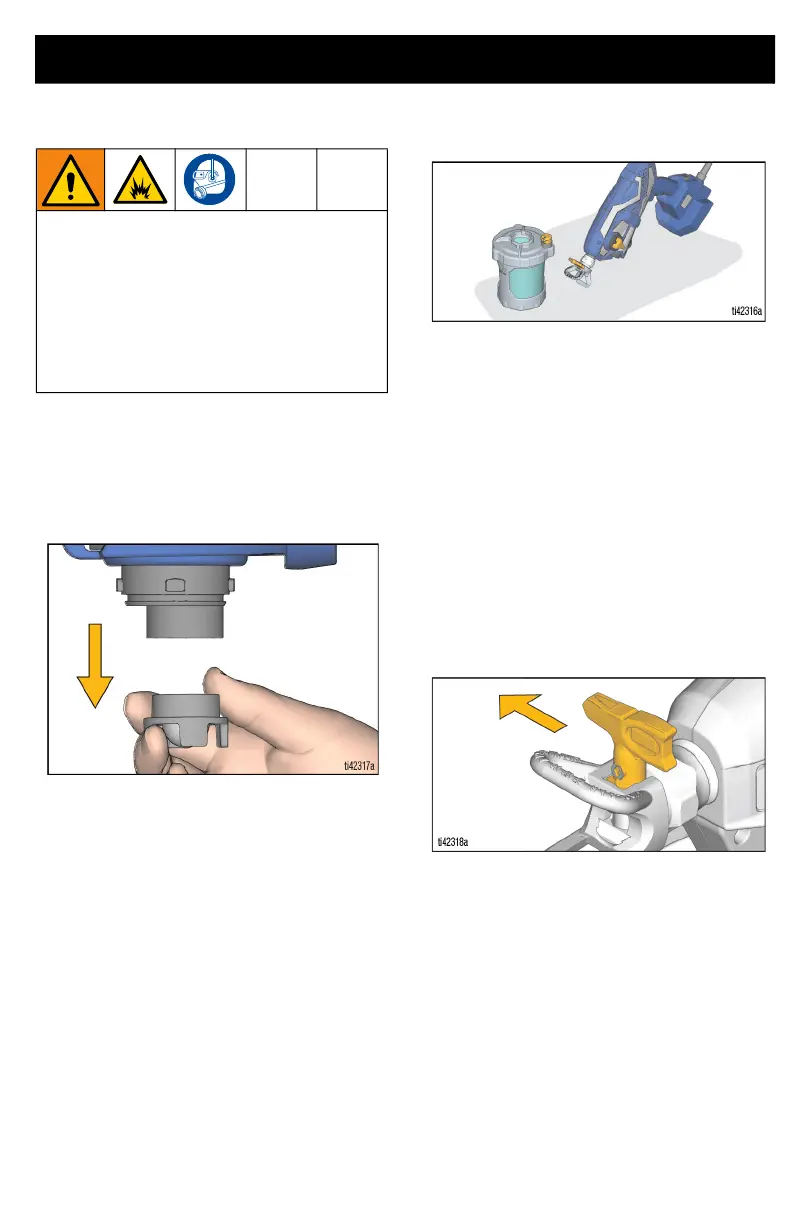 ti42316a

ti42317a

ti42318a