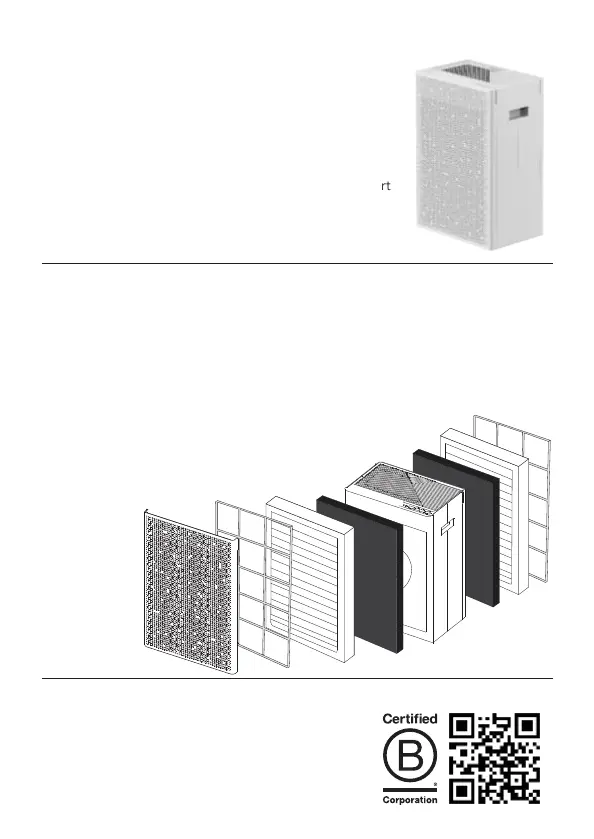 rt

Certified
B
Corporation