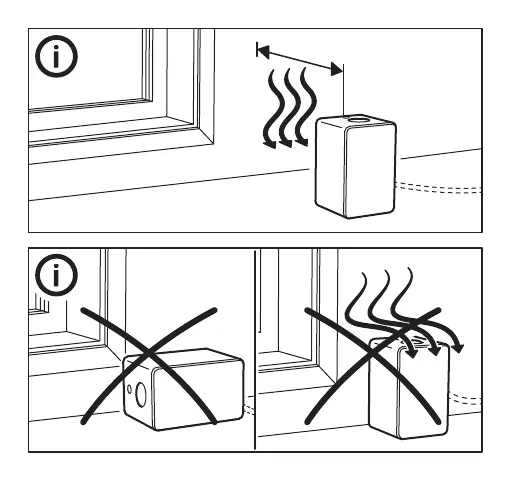 i

i