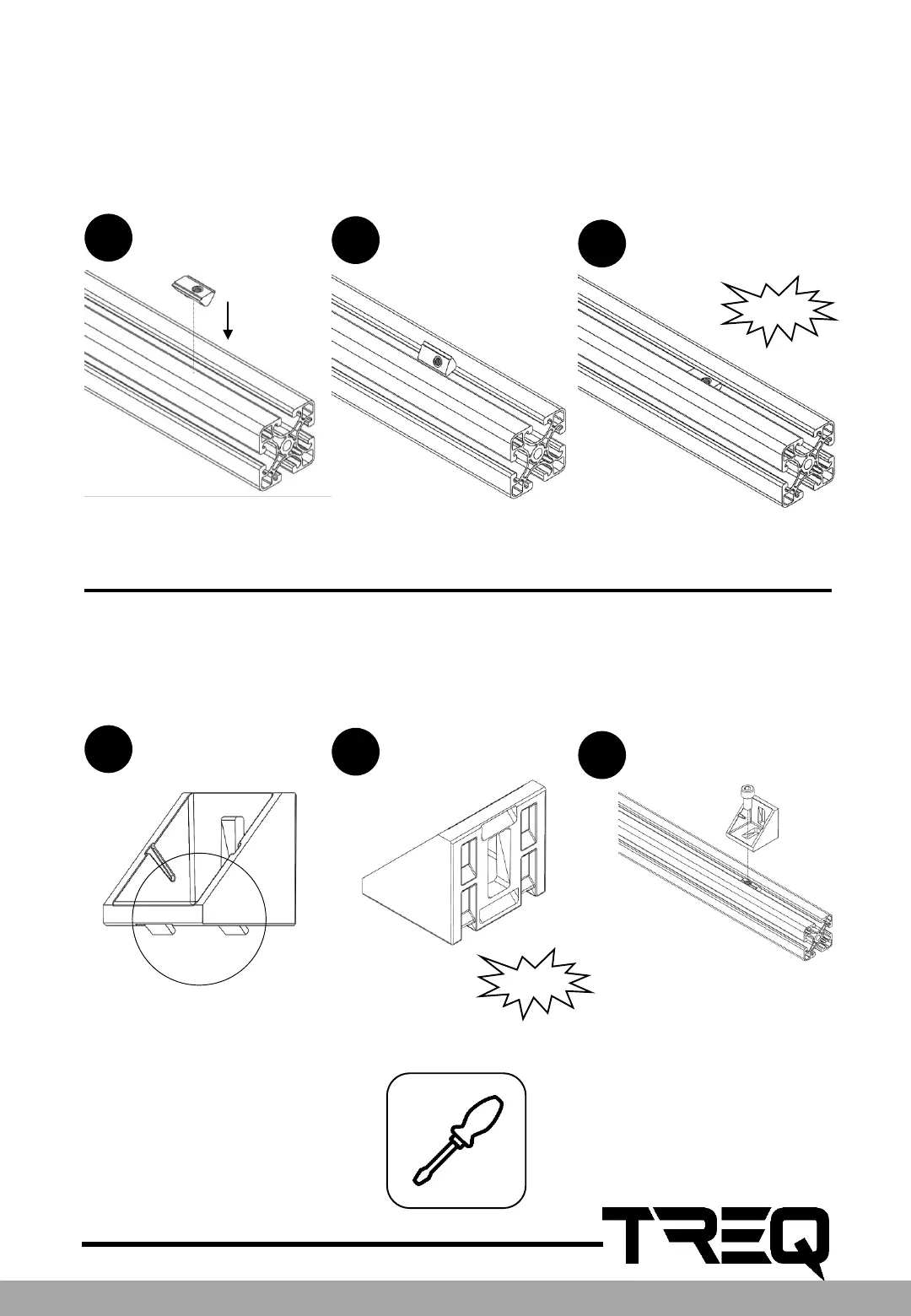 TREQ