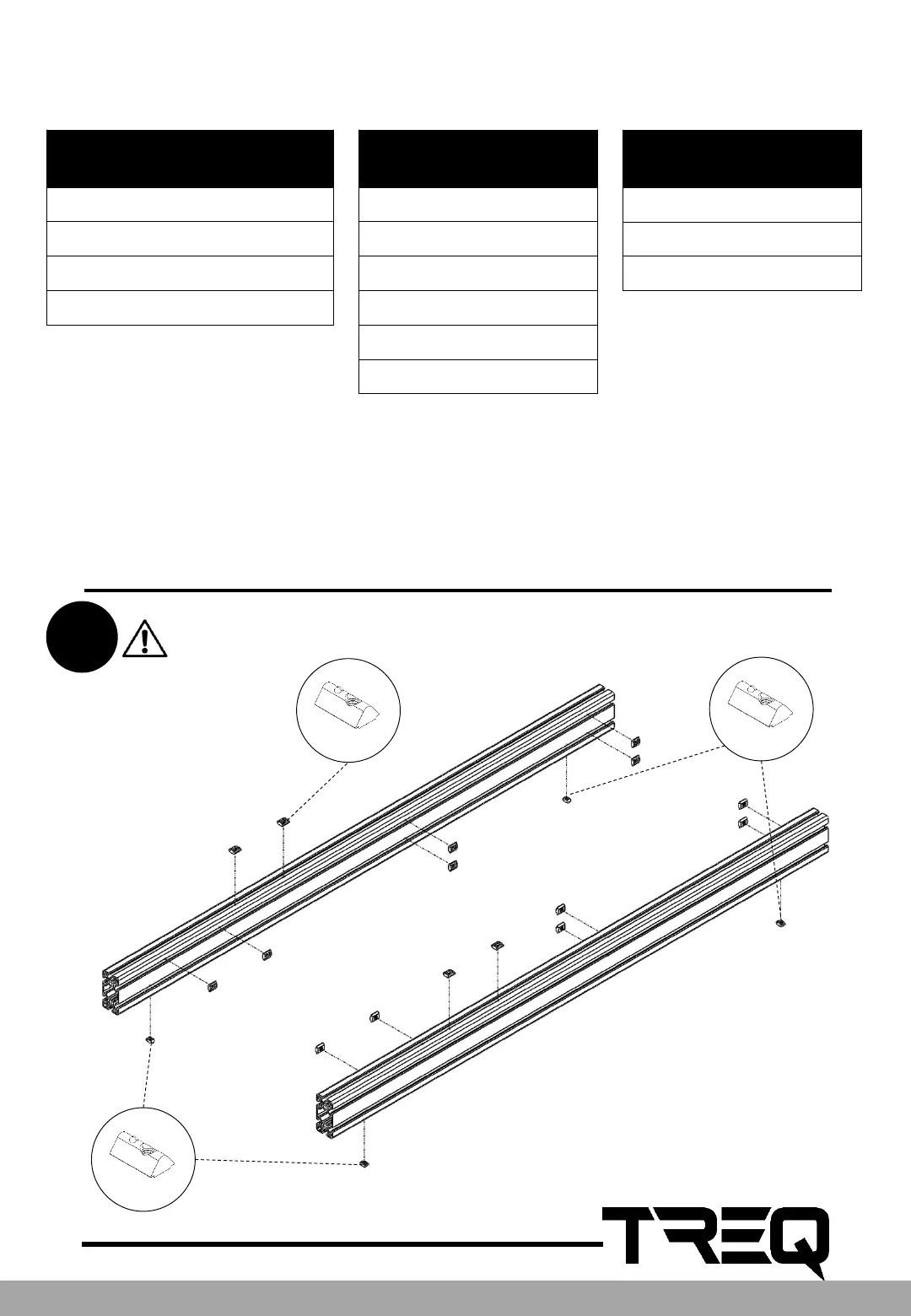 TREQ