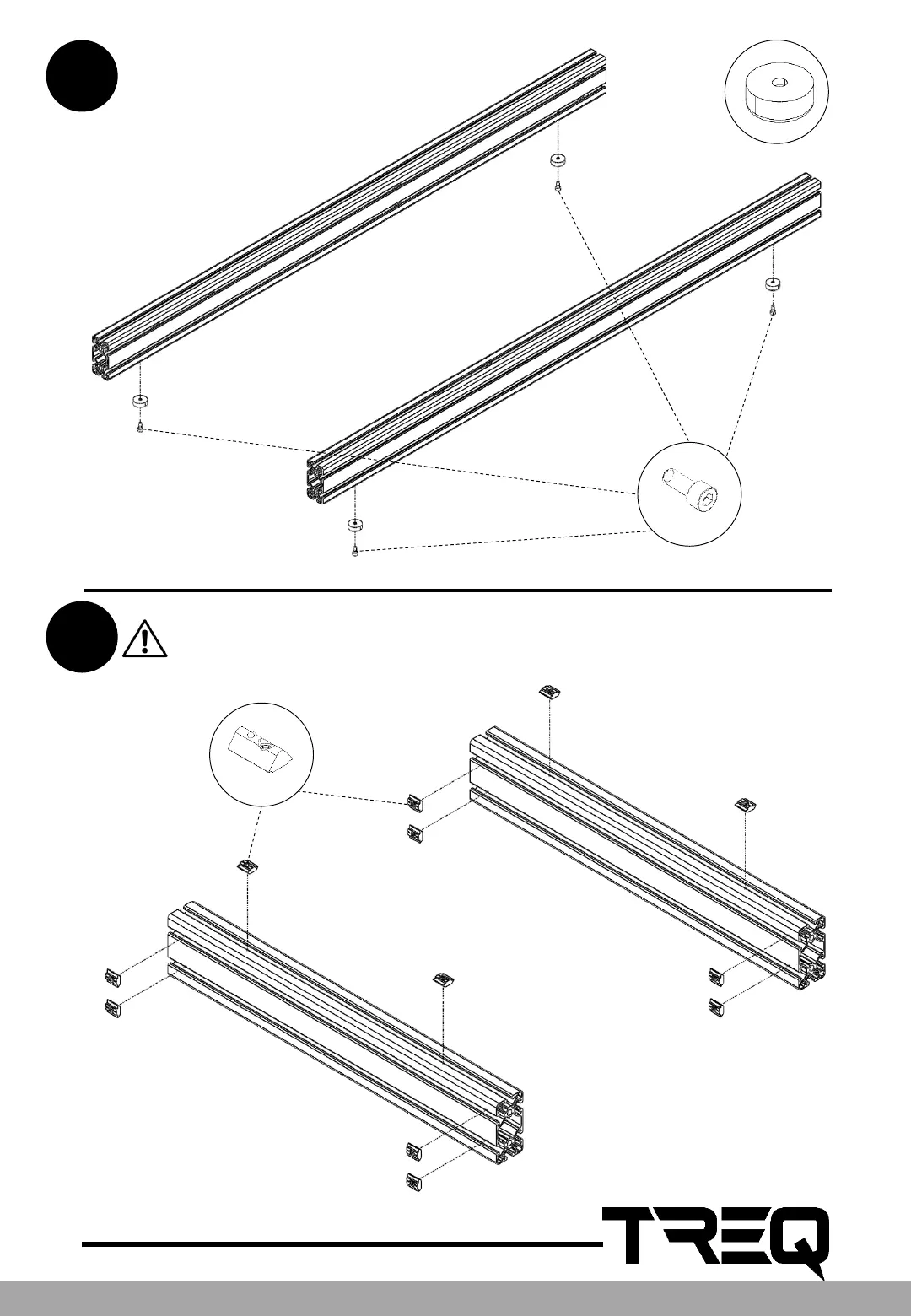 TREQ