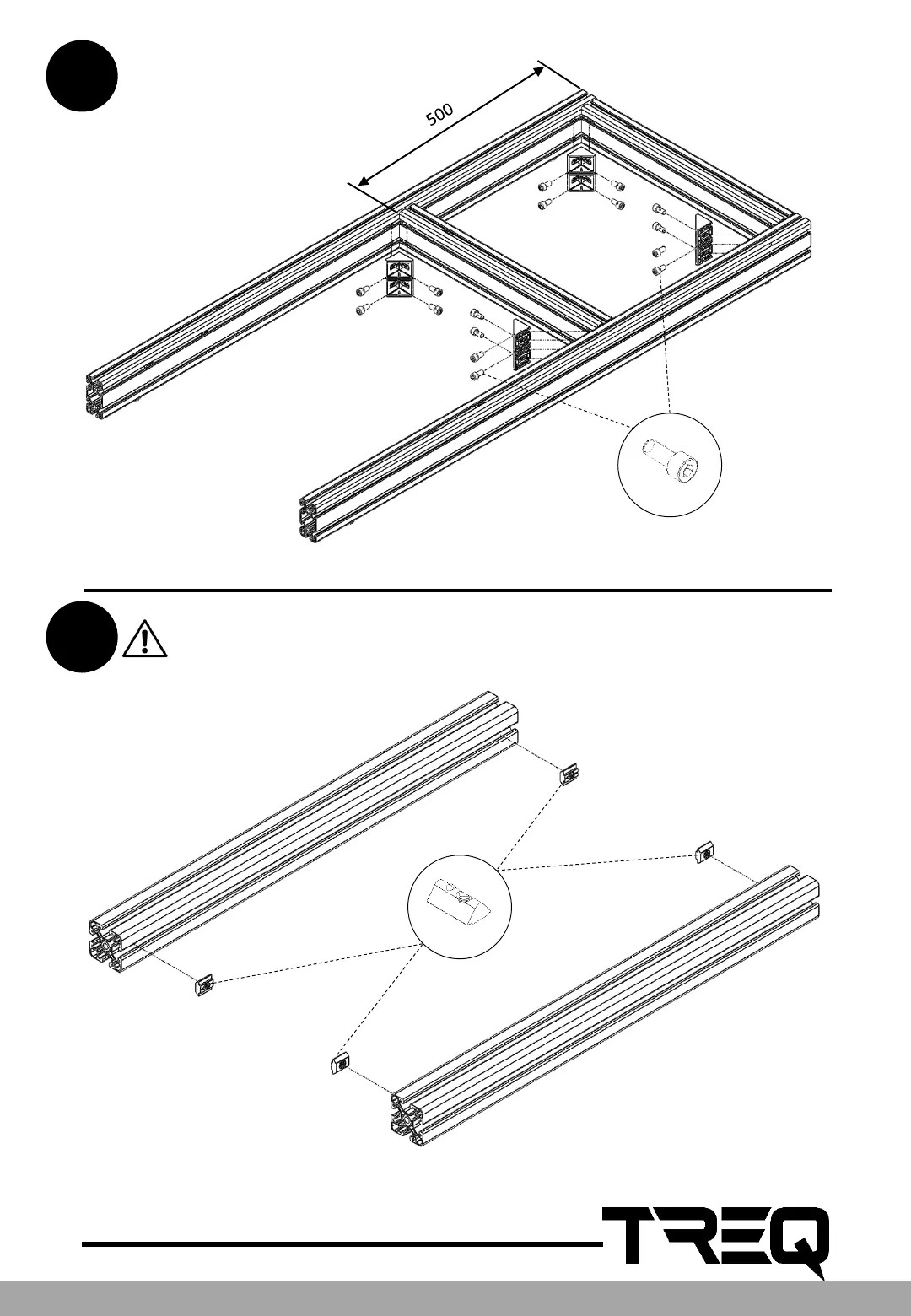 500

TREQ