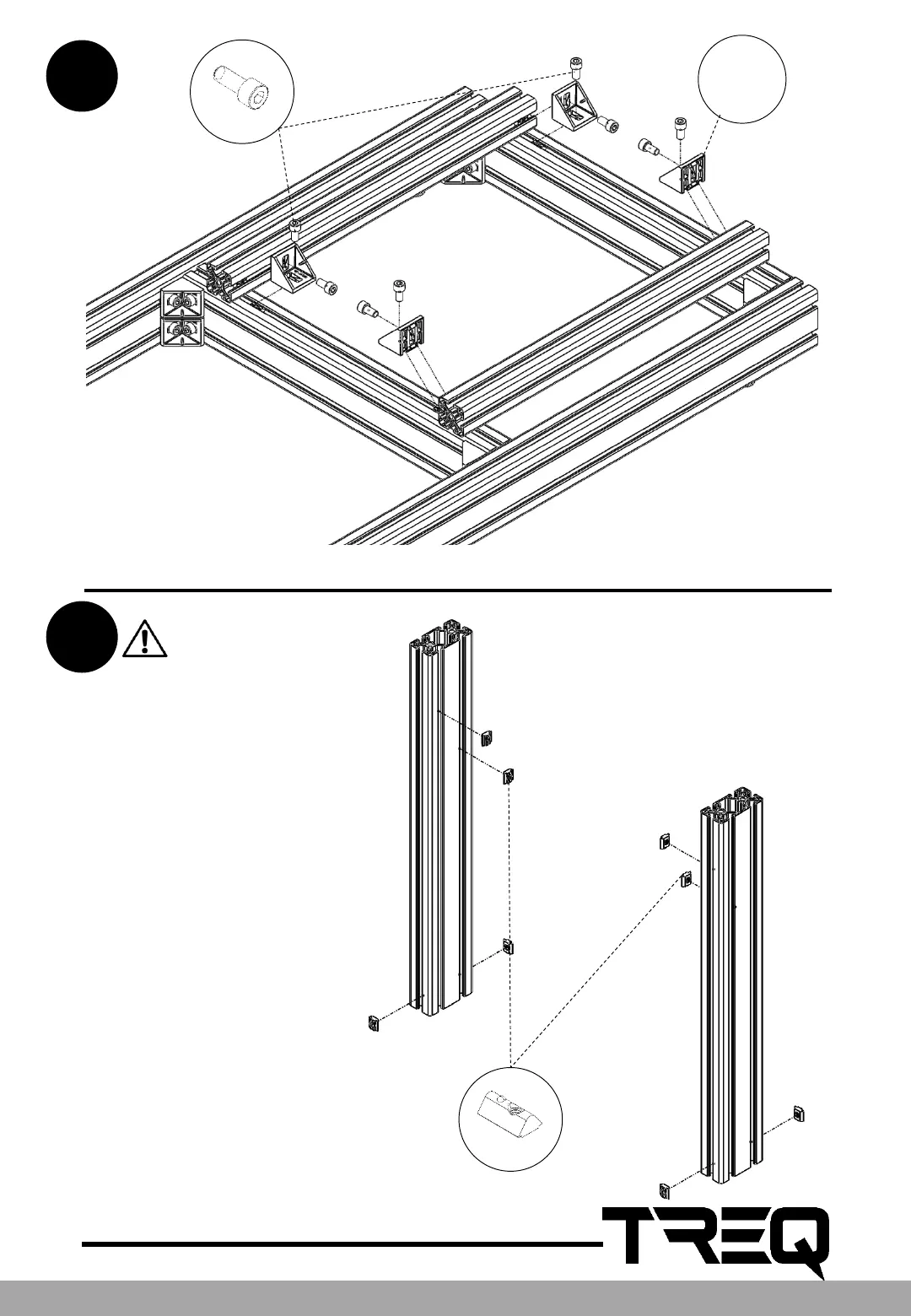 TREQ