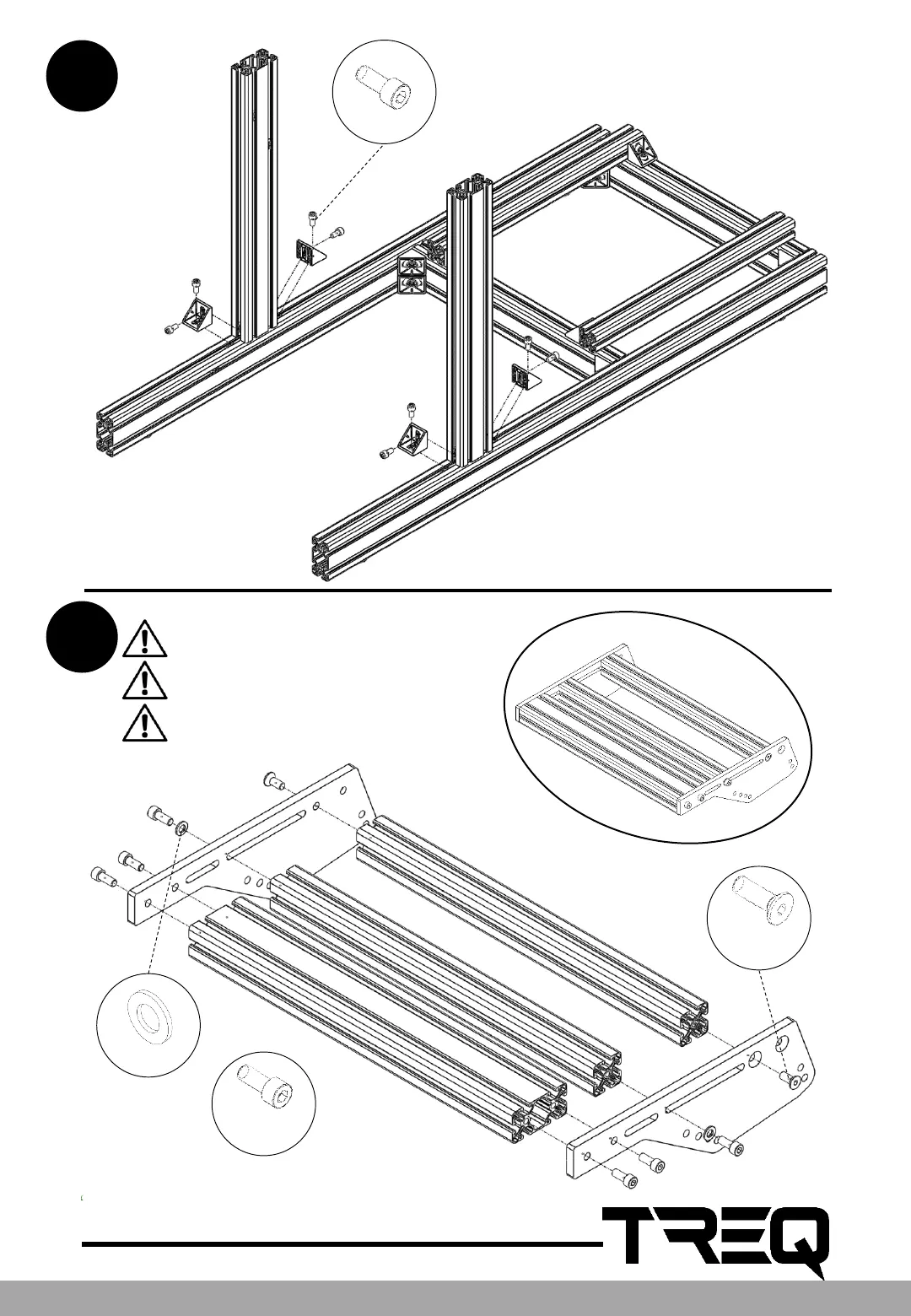 TREQ