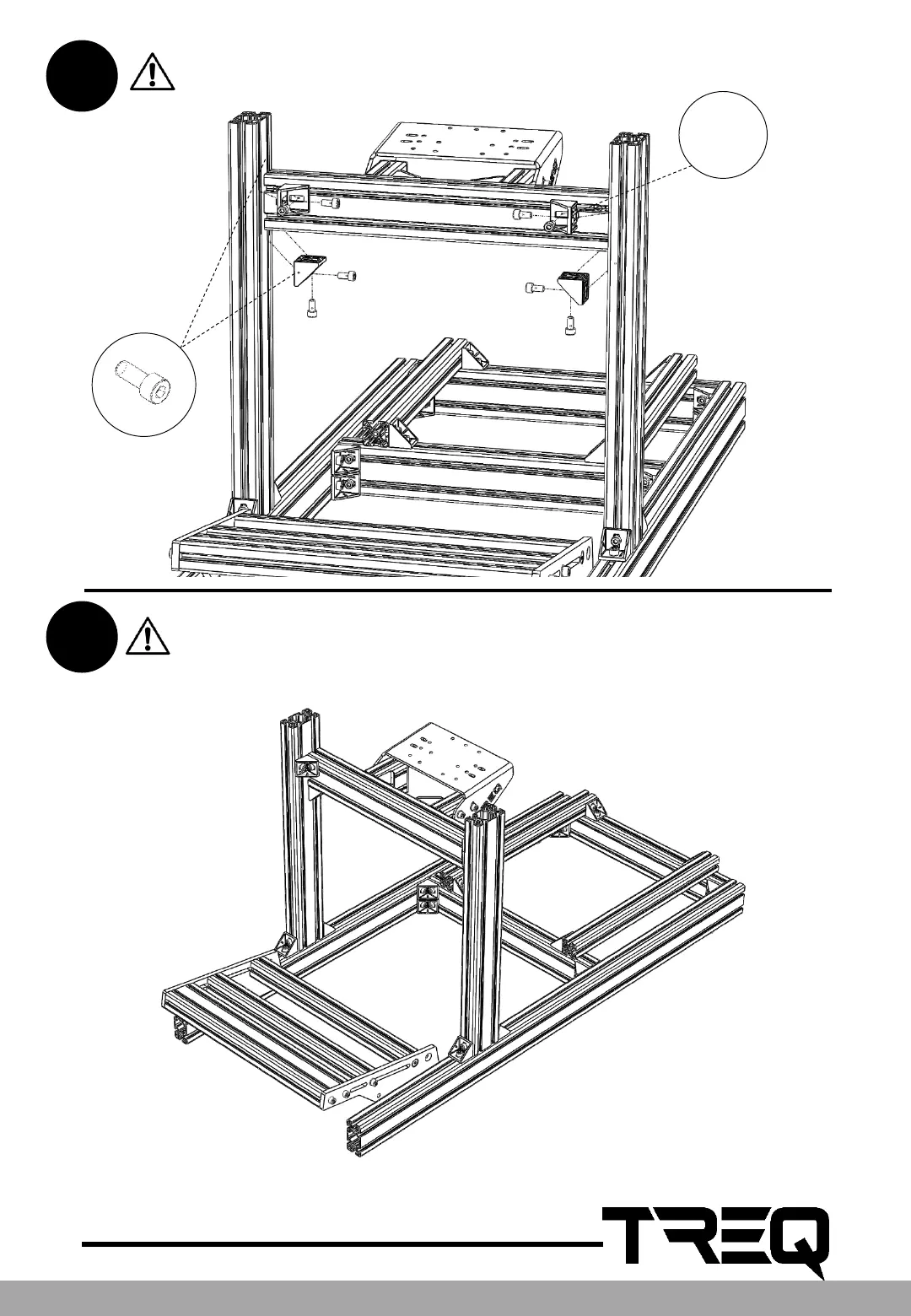 TREQ