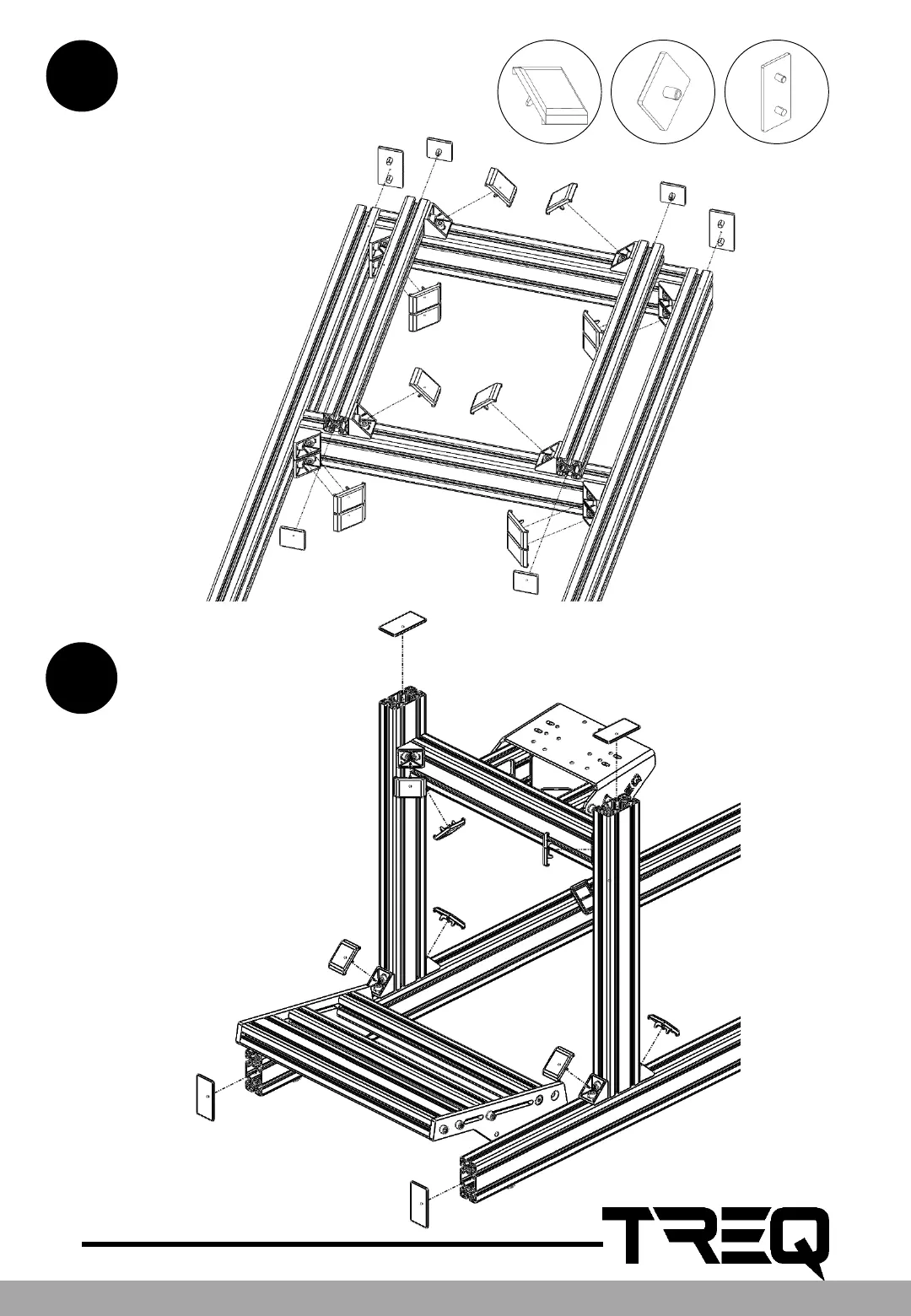 TREQ