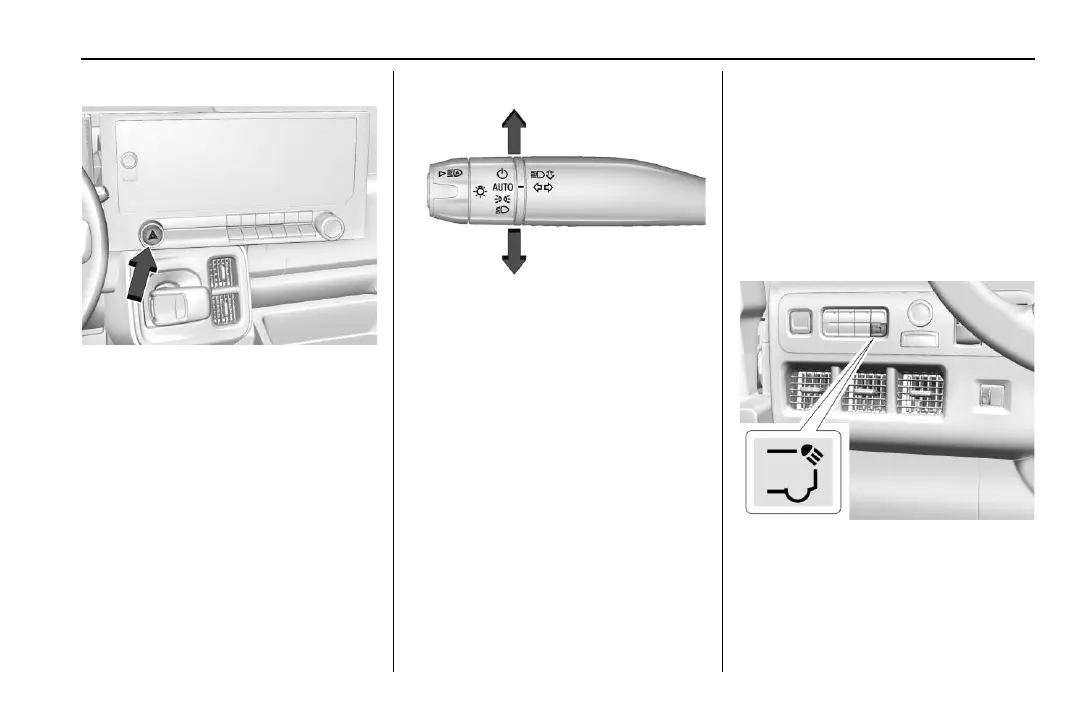 AUTO