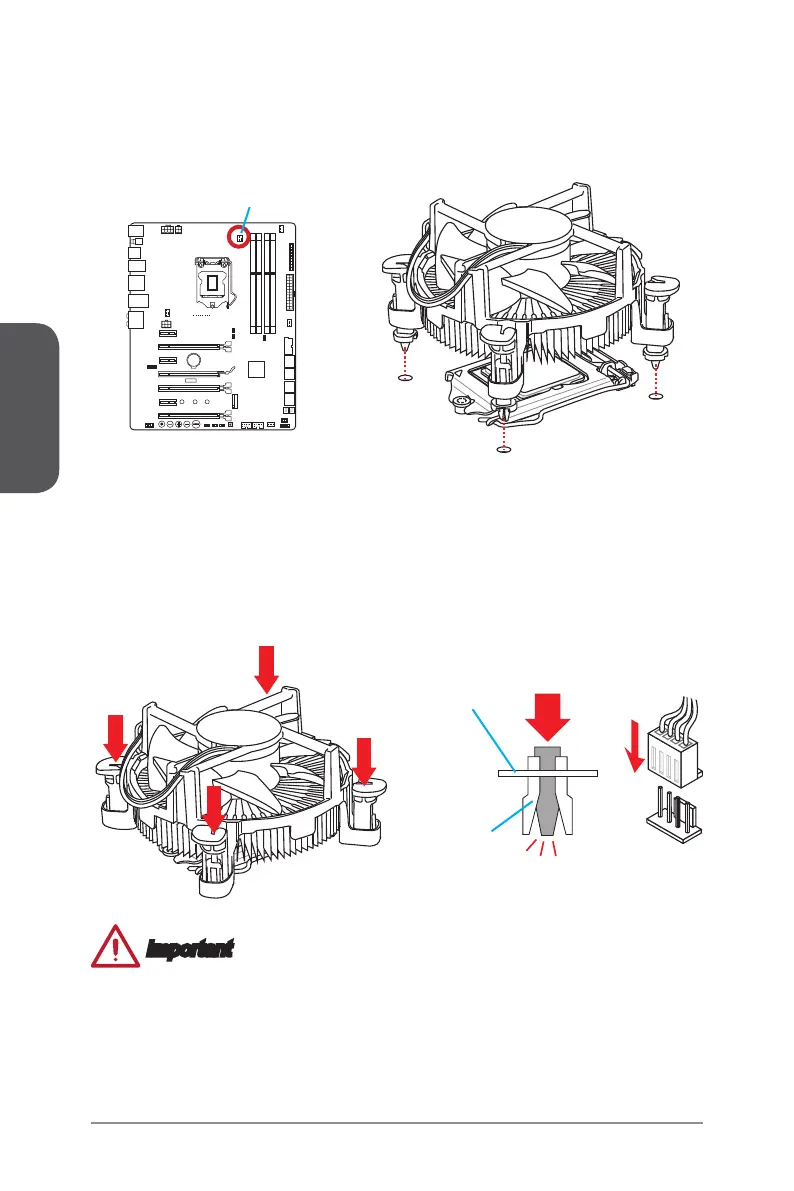 Important