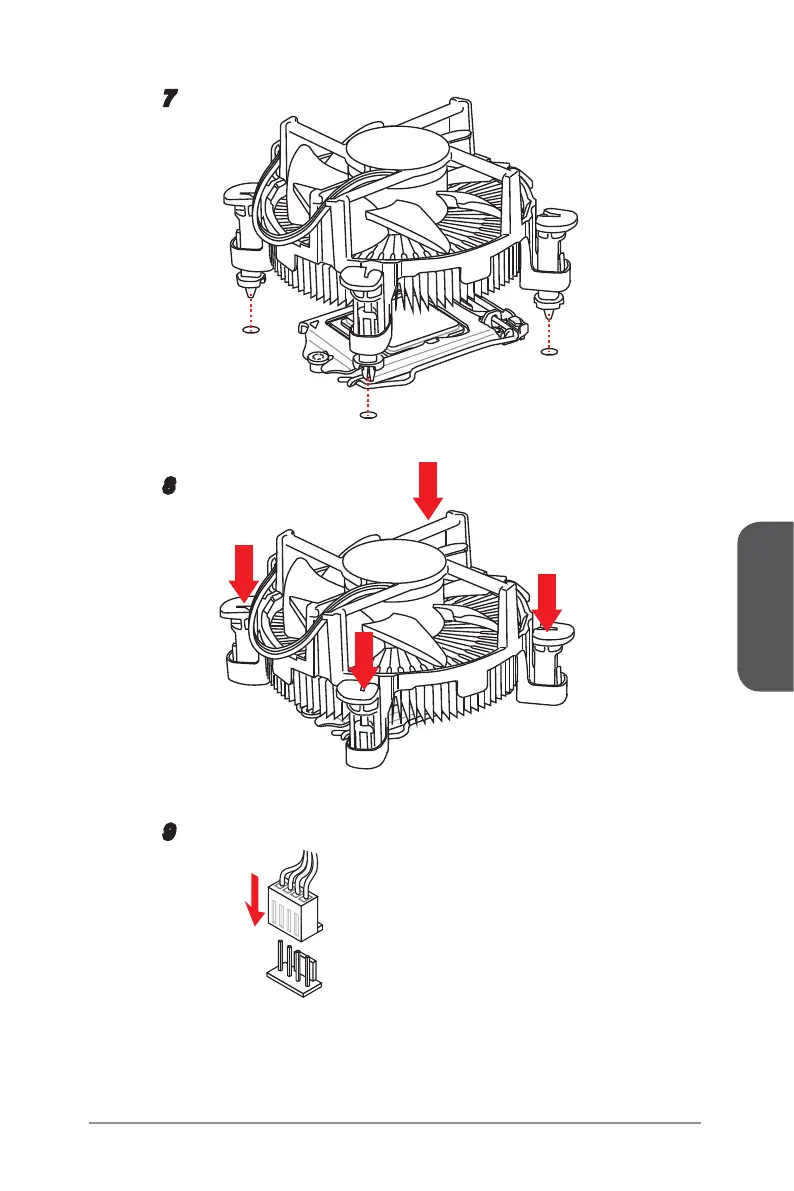 7

8

9