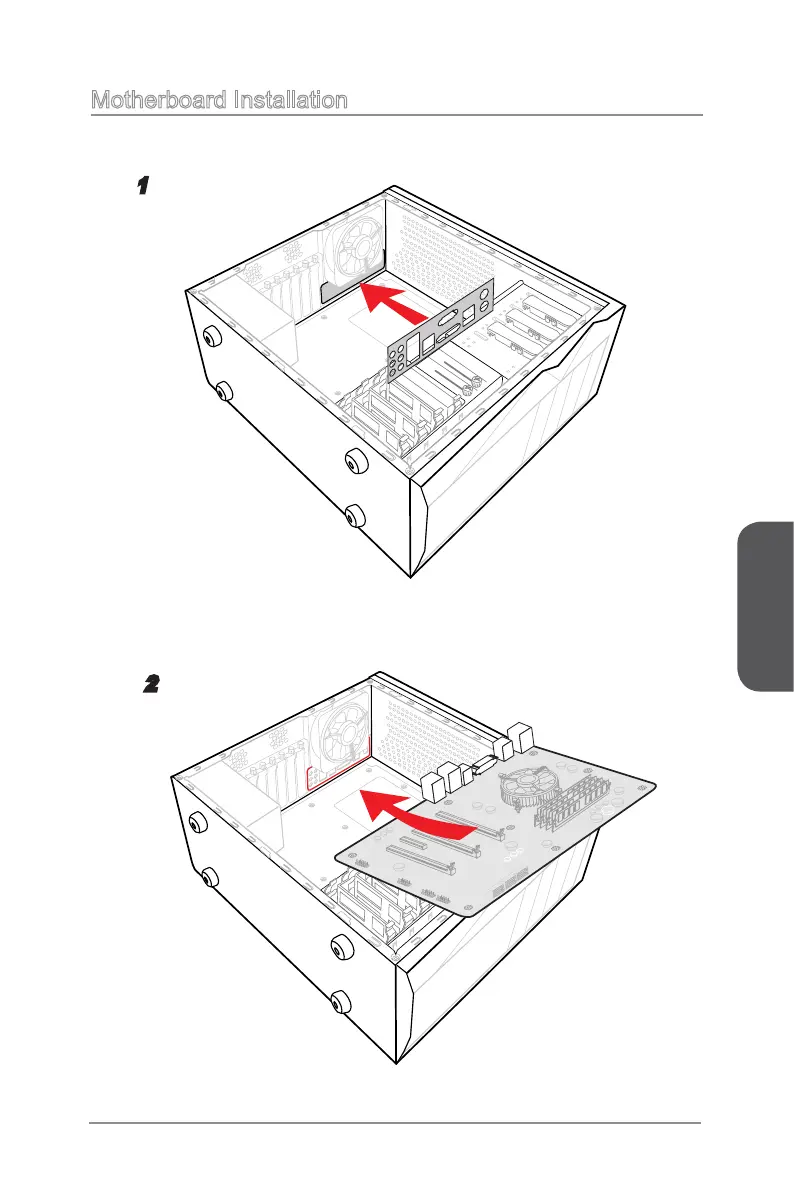 Motherboard Installation

1

2