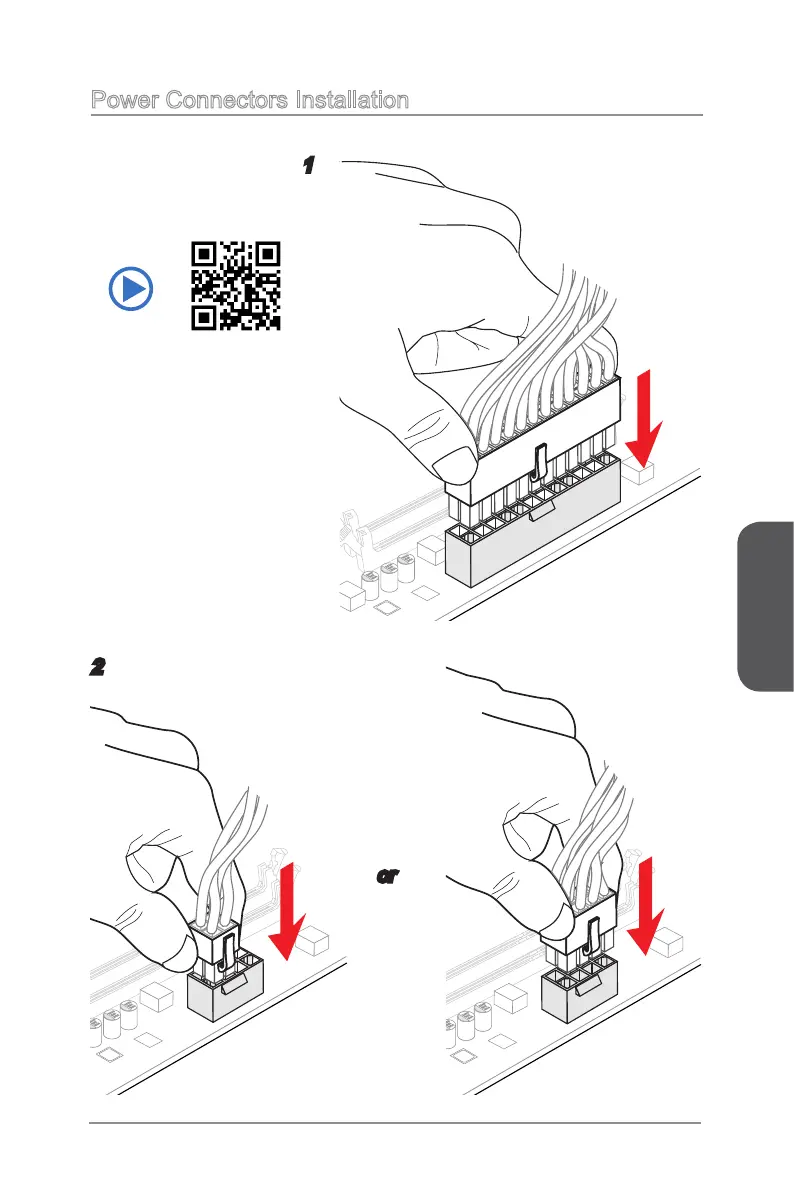 Power Connectors Installation

1

2

or