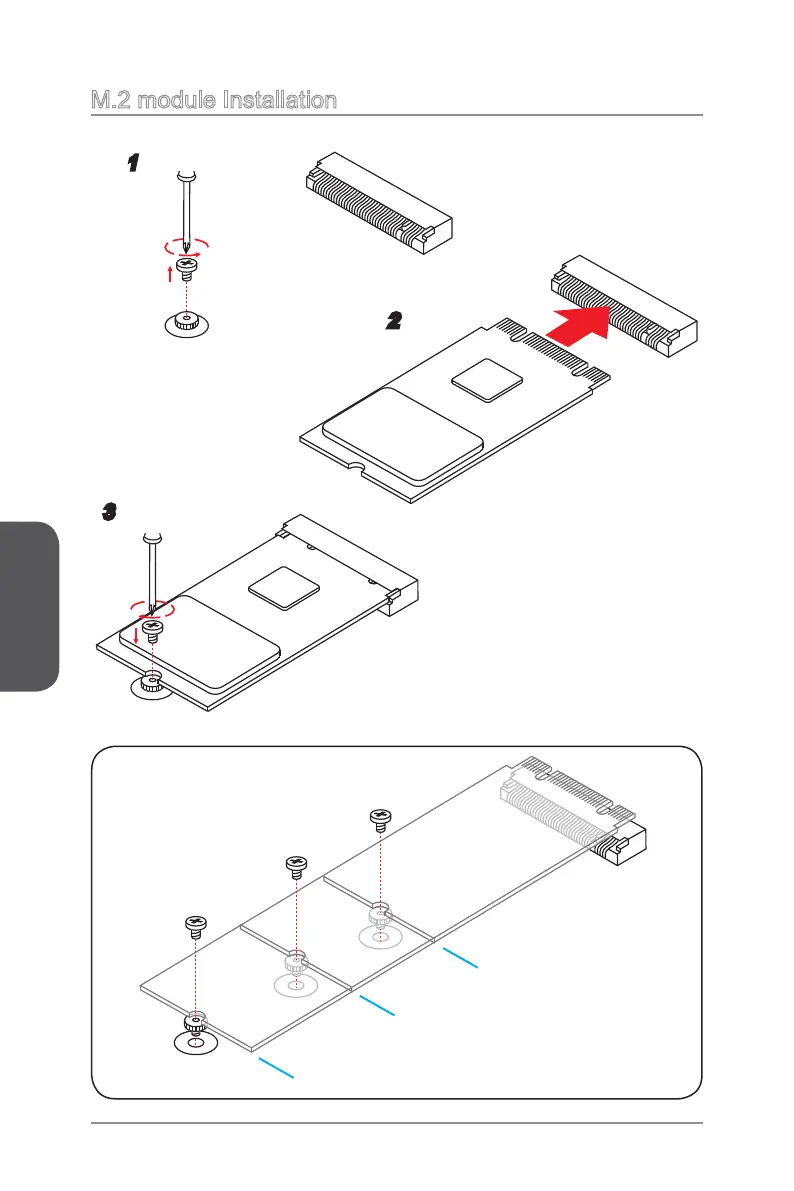 M.2 module Installation

1

2

3