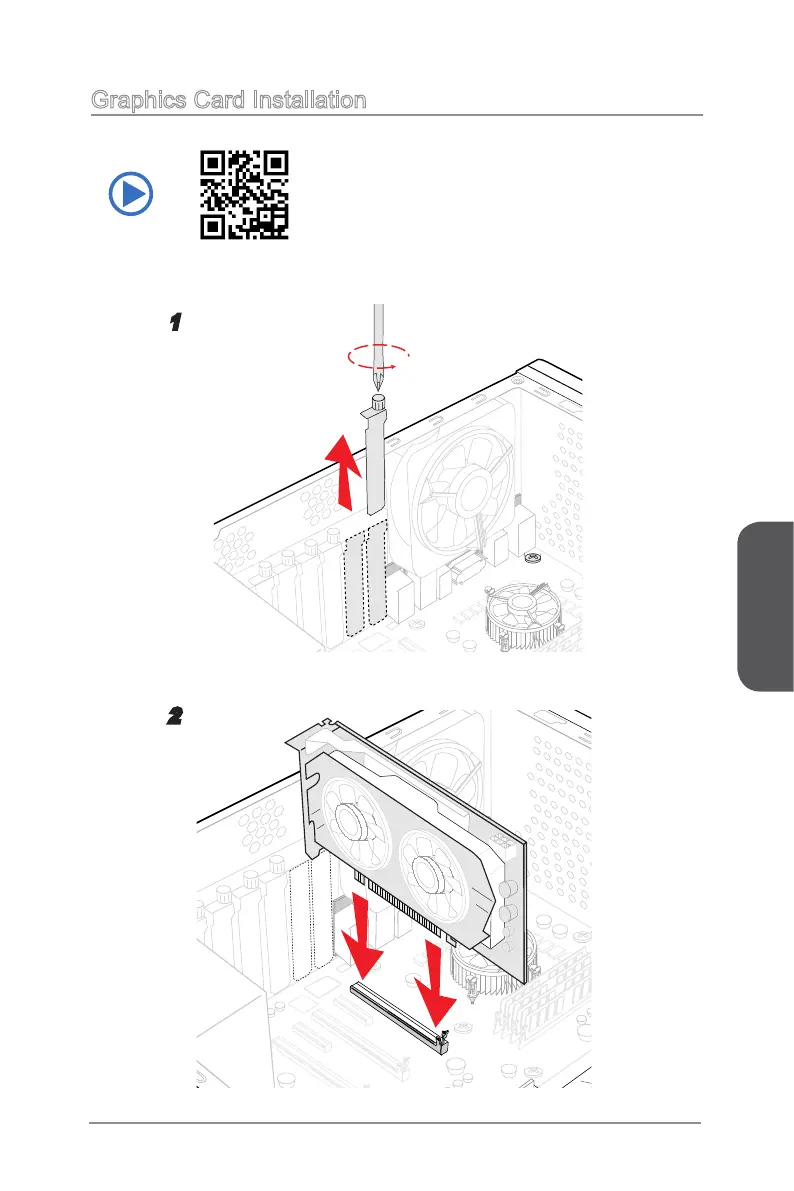 Graphics Card Installation

1

2