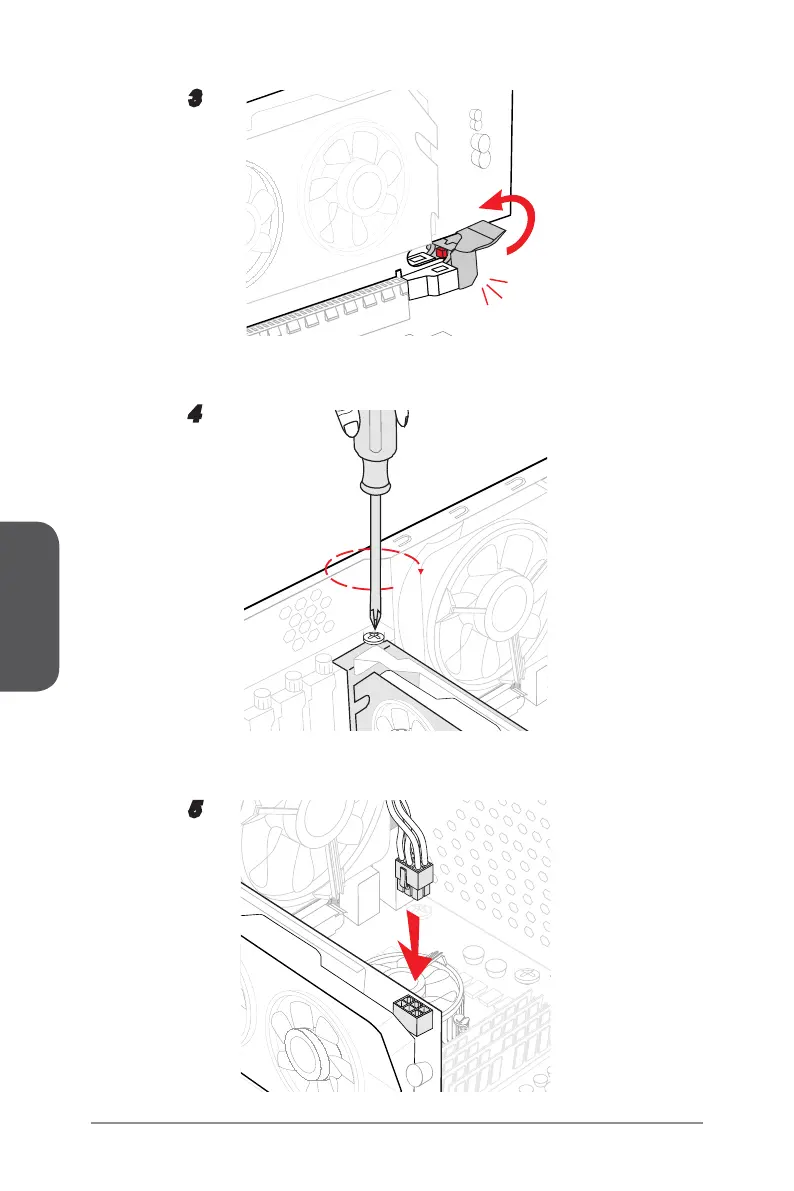 3

4

5