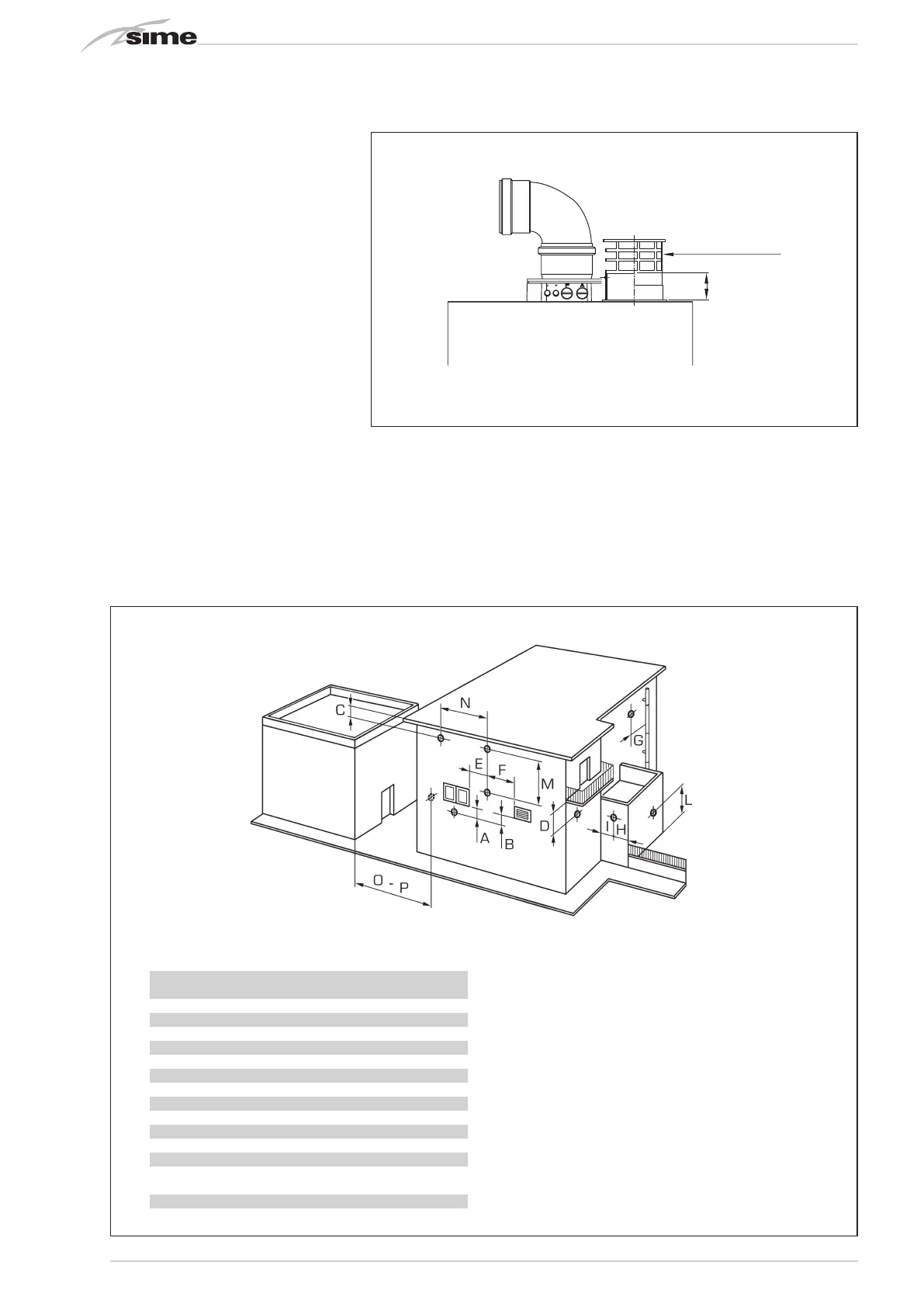 sime

C

N

G

E

F

M

L

D

I

H

A

B

O - P