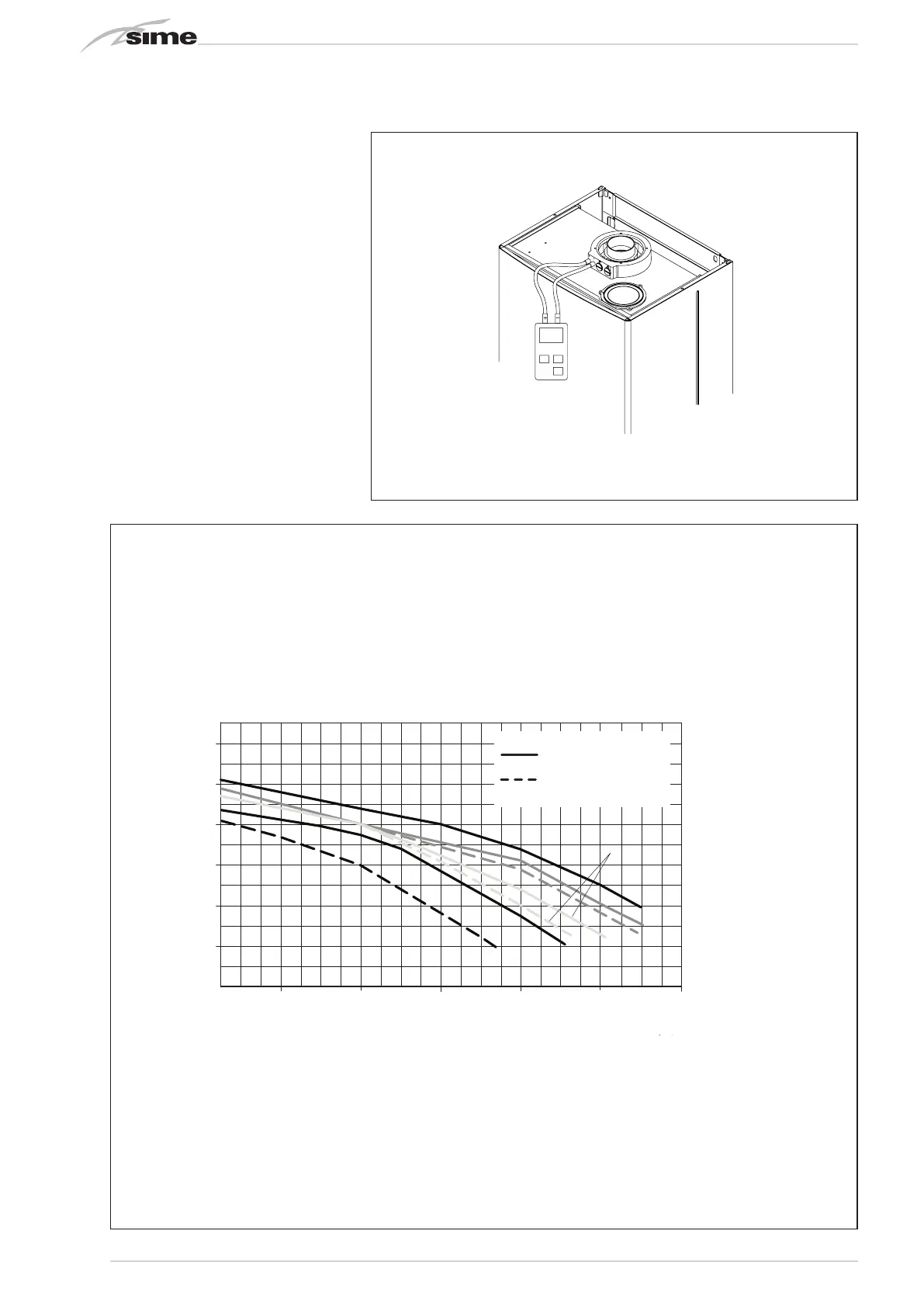 sime