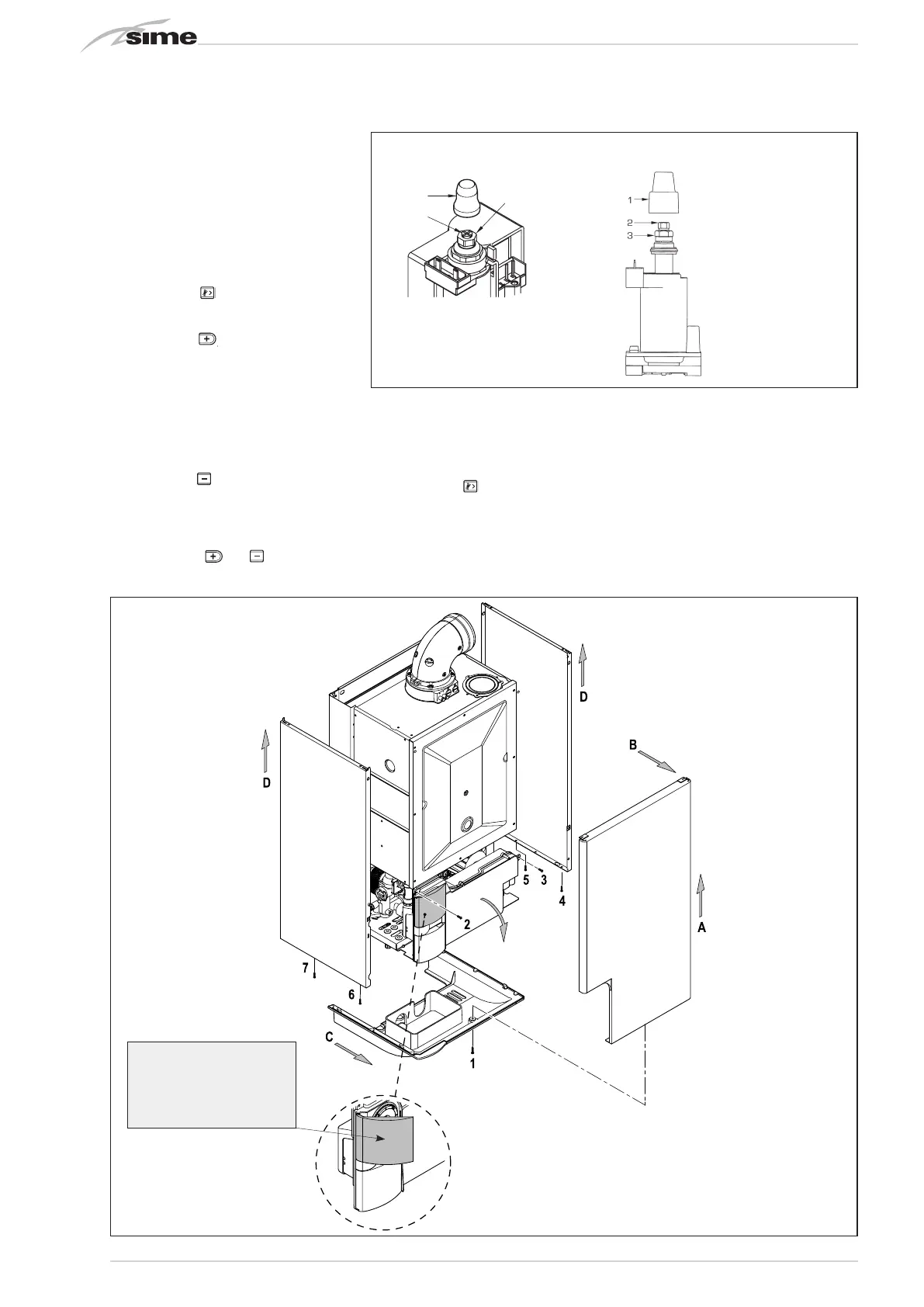 sime

1
2
3

D

D

B

A

5
3
4
2

7
6

C

1